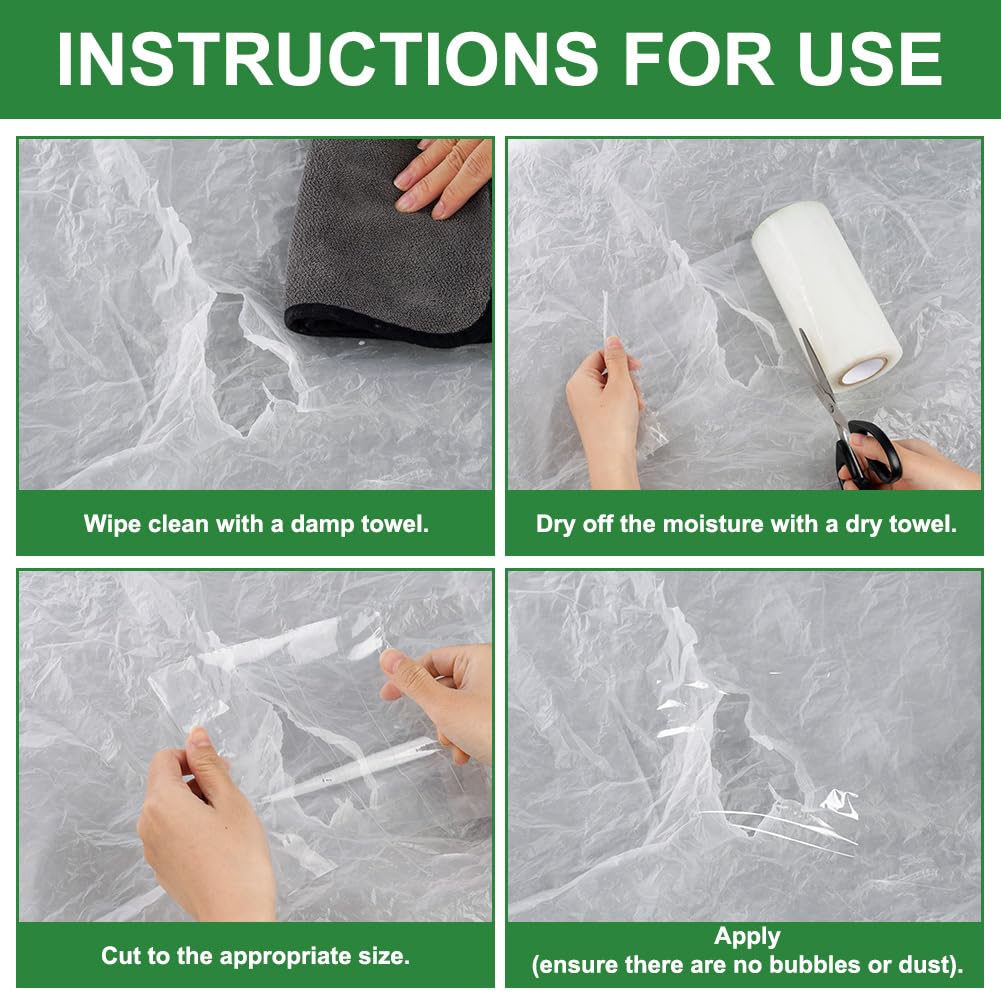 INSTRUCTIONS FOR USE

Wipe clean with a damp towel.

Dry off the moisture with a dry towel.

Cut to the appropriate size.

Apply
(ensure there are no bubbles or dust).