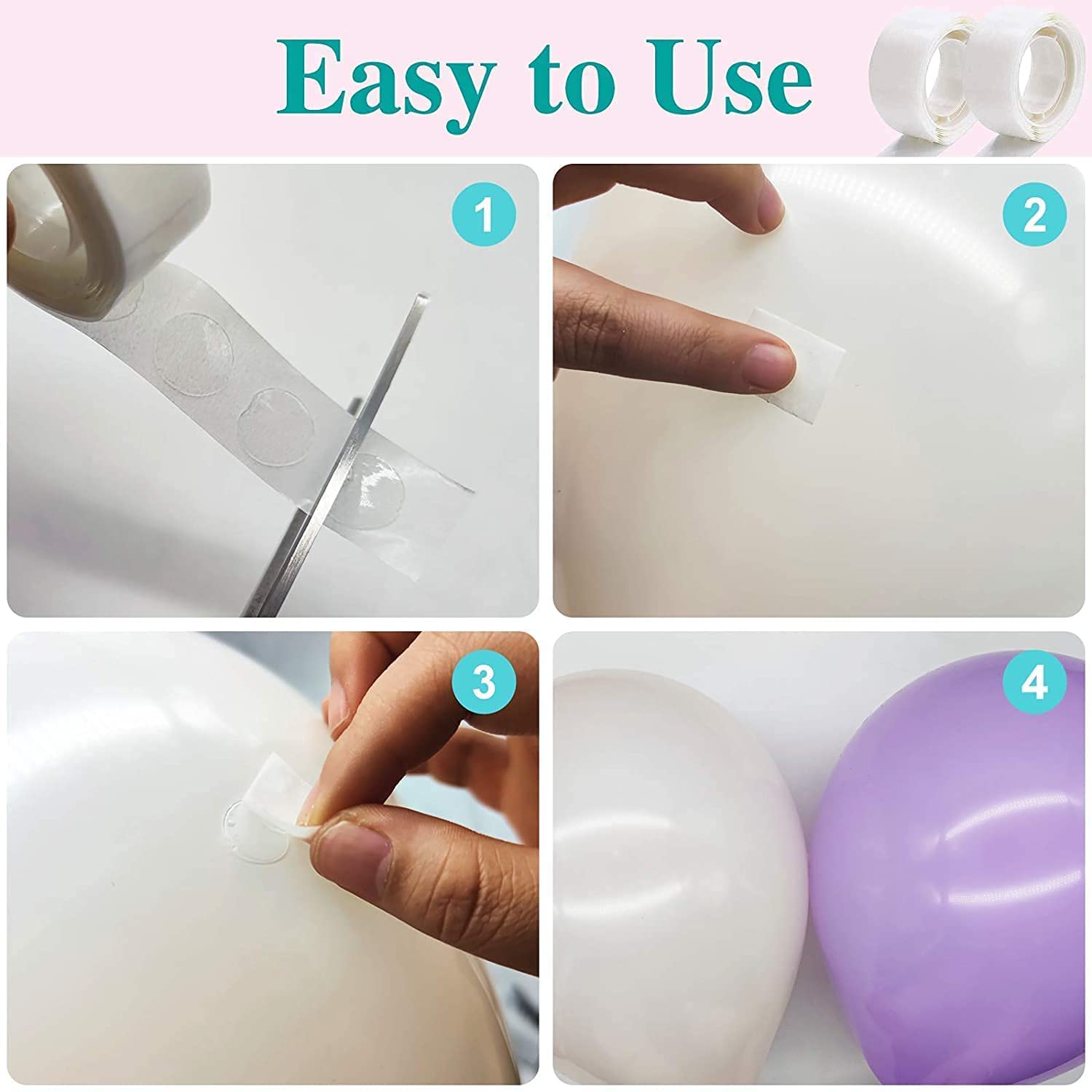 Easy to Use

1

2

3

4