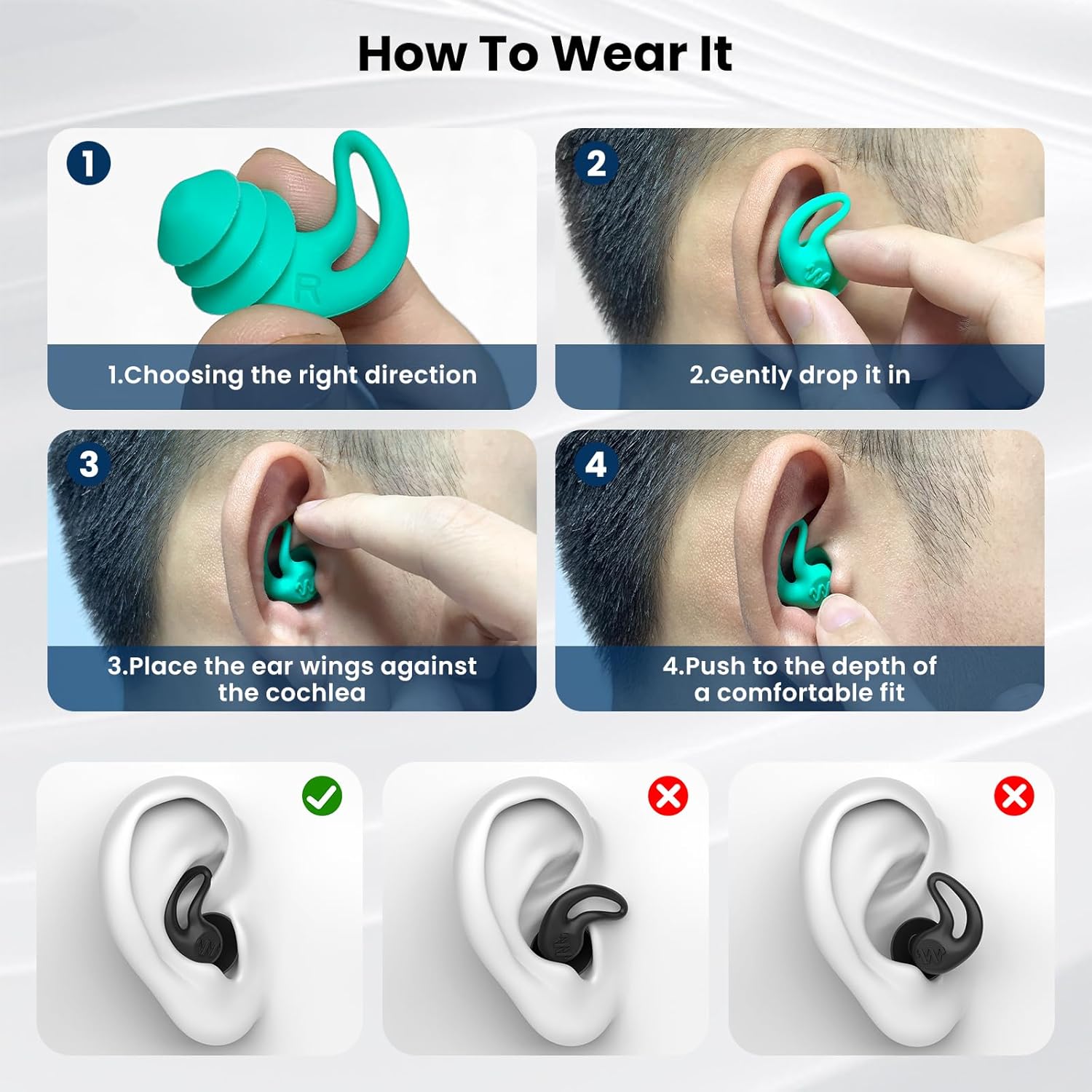 How To Wear It

1

R

1.Choosing the right direction

2

2.Gently drop it in

3

3.Place the ear wings against the cochlea

4

4.Push to the depth of a comfortable fit