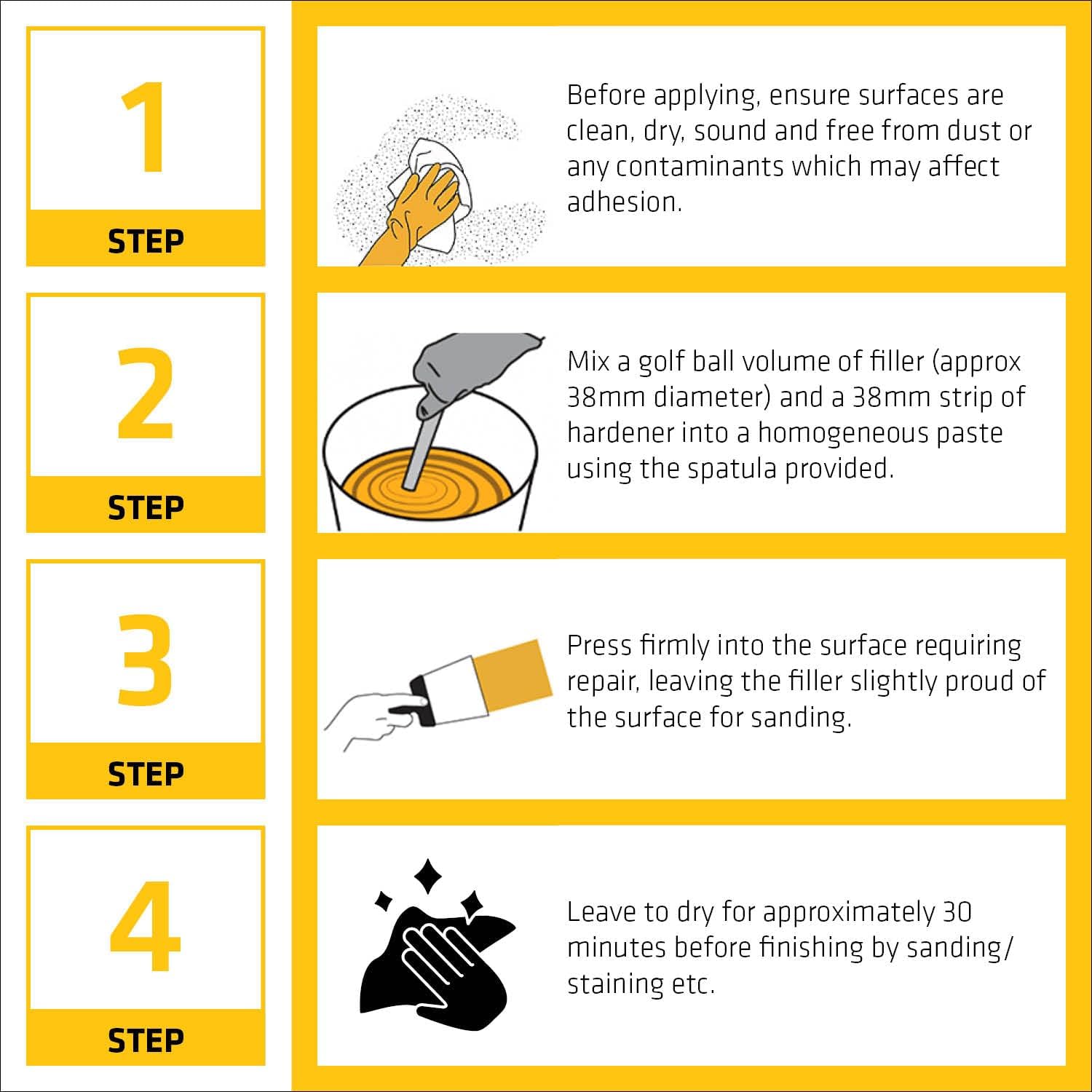 1
STEP

Before applying, ensure surfaces are clean, dry, sound and free from dust or any contaminants which may affect adhesion.

2
STEP

Mix a golf ball volume of filler (approx 38mm diameter) and a 38mm strip of hardener into a homogeneous paste using the spatula provided.

3
STEP

Press firmly into the surface requiring repair, leaving the filler slightly proud of the surface for sanding.

4
STEP

Leave to dry for approximately 30 minutes before finishing by sanding/ staining etc.