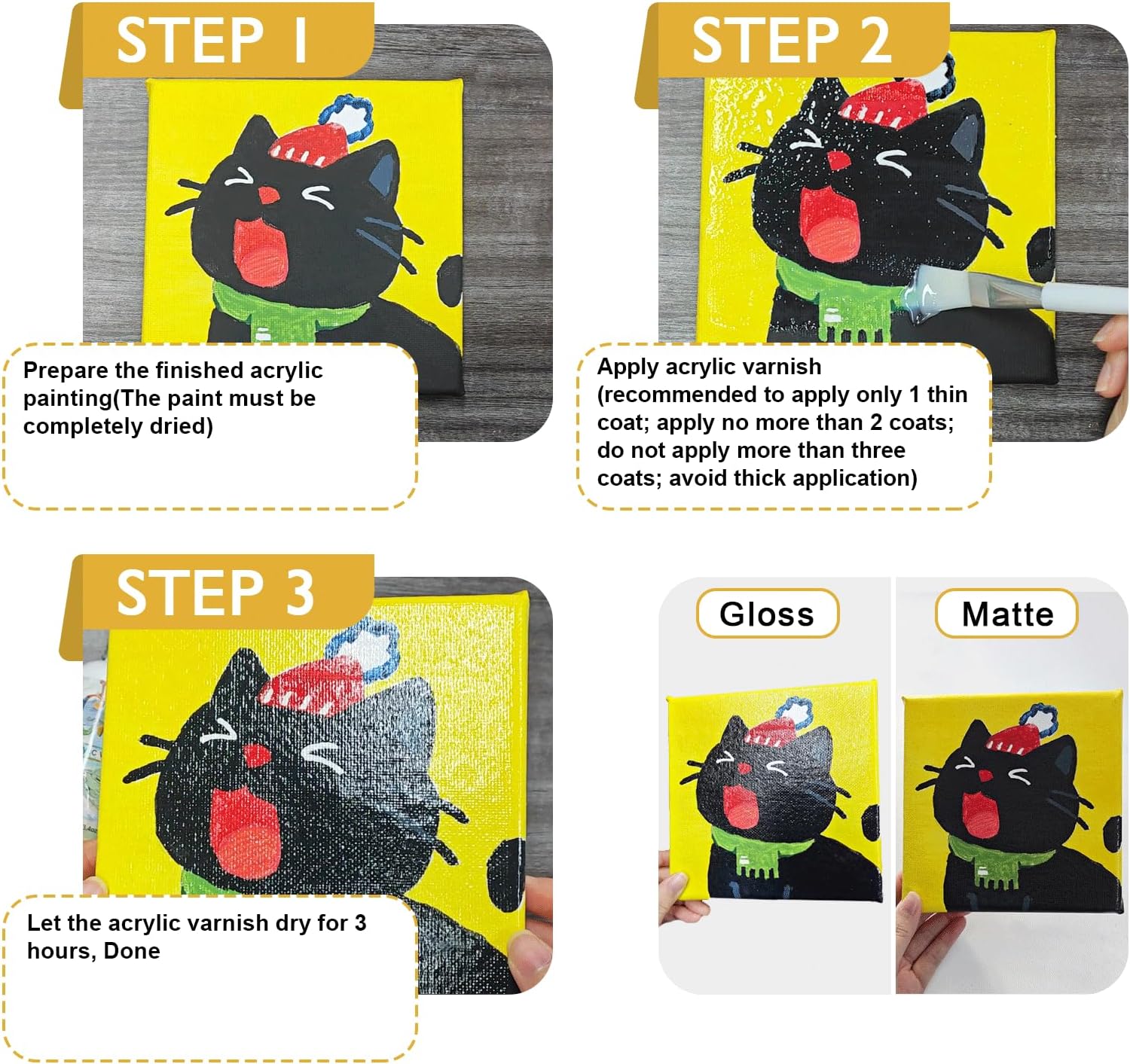 STEP 1

Prepare the finished acrylic painting(The paint must be completely dried)

STEP 2

Apply acrylic varnish (recommended to apply only 1 thin coat; apply no more than 2 coats; do not apply more than three coats; avoid thick application)

STEP 3

Let the acrylic varnish dry for 3 hours, Done

Gloss

Matte