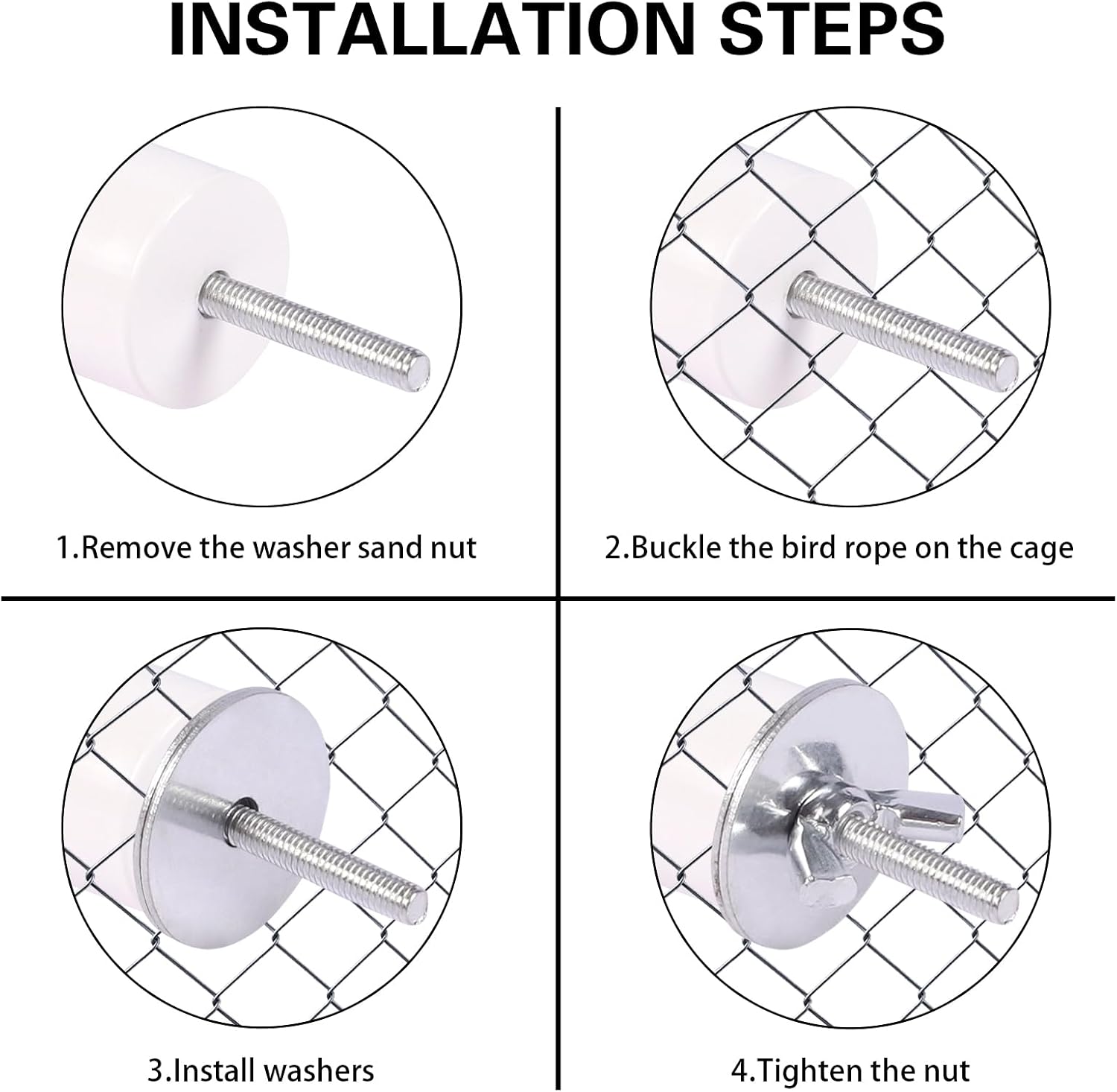 INSTALLATION STEPS

1.Remove the washer sand nut

2.Buckle the bird rope on the cage

3.Install washers

4.Tighten the nut