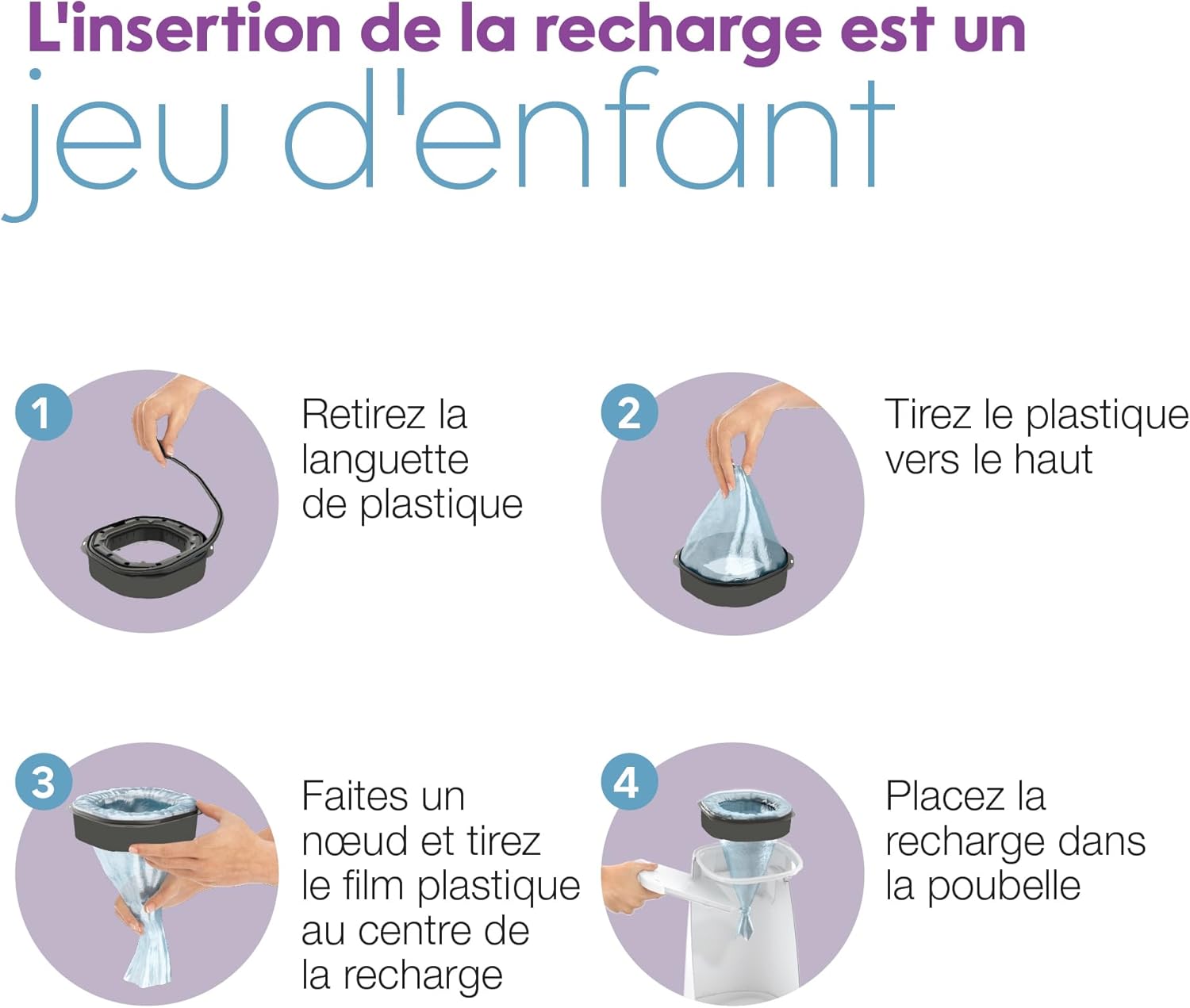 L'insertion de la recharge est un jeu d'enfant

1 Retirez la languette de plastique

2 Tirez le plastique vers le haut

3 Faites un nœud et tirez le film plastique au centre de la recharge

4 Placez la recharge dans la poubelle