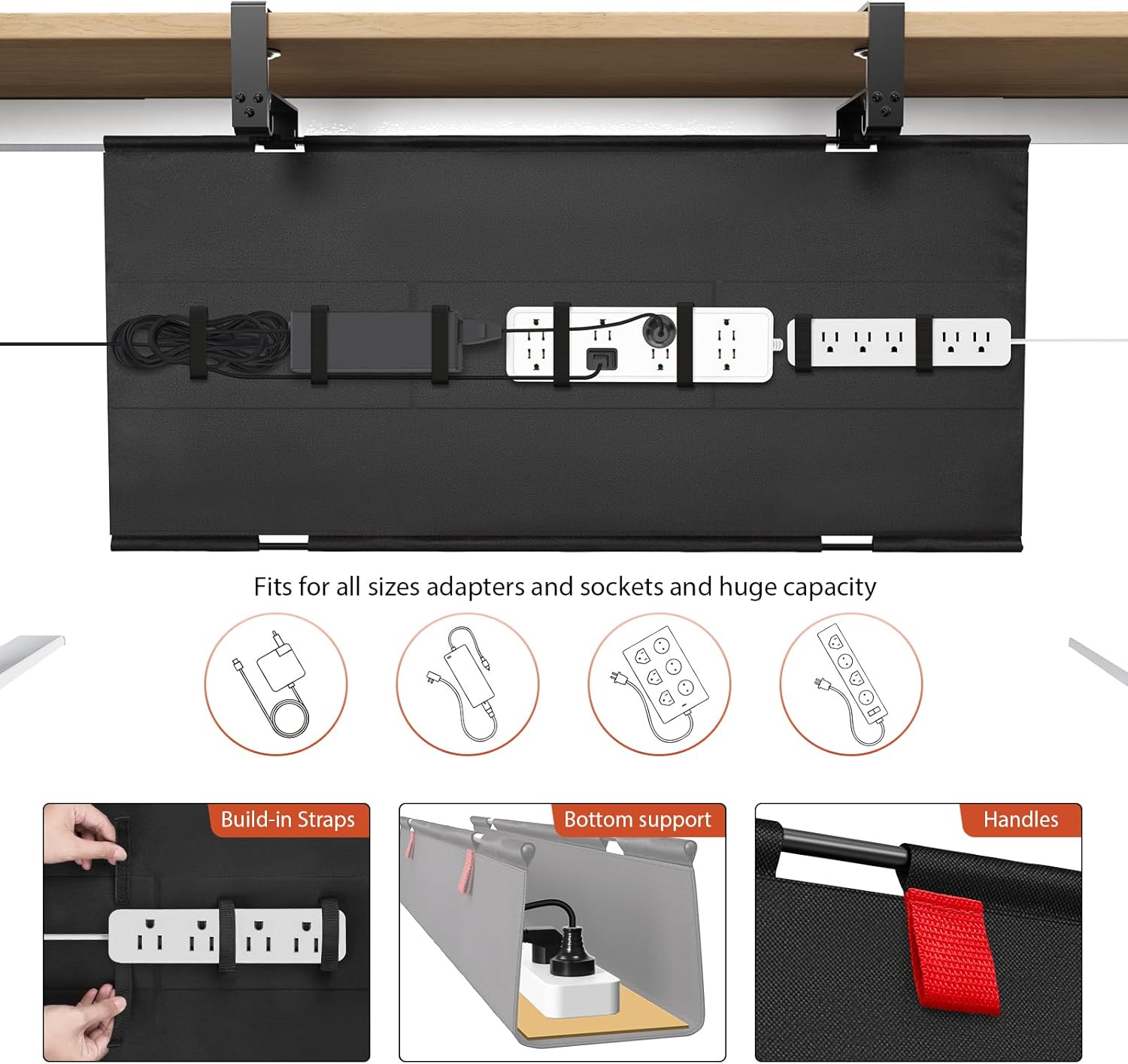 Fits for all sizes adapters and sockets and huge capacity

Build-in Straps

Bottom support

Handles