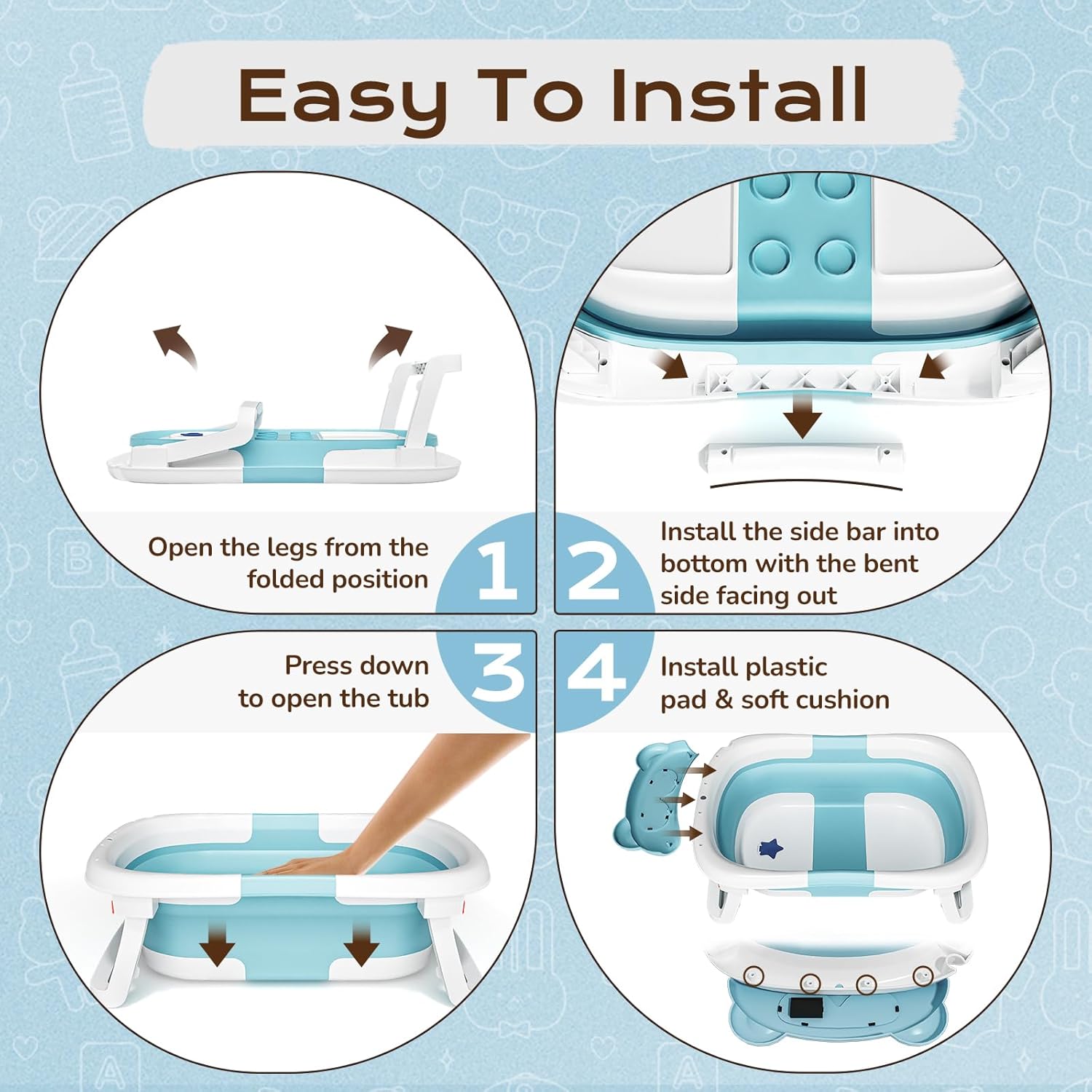 Easy To Install

Open the legs from the folded position

1

2

Install the side bar into bottom with the bent side facing out

Press down to open the tub

3

4

Install plastic pad & soft cushion