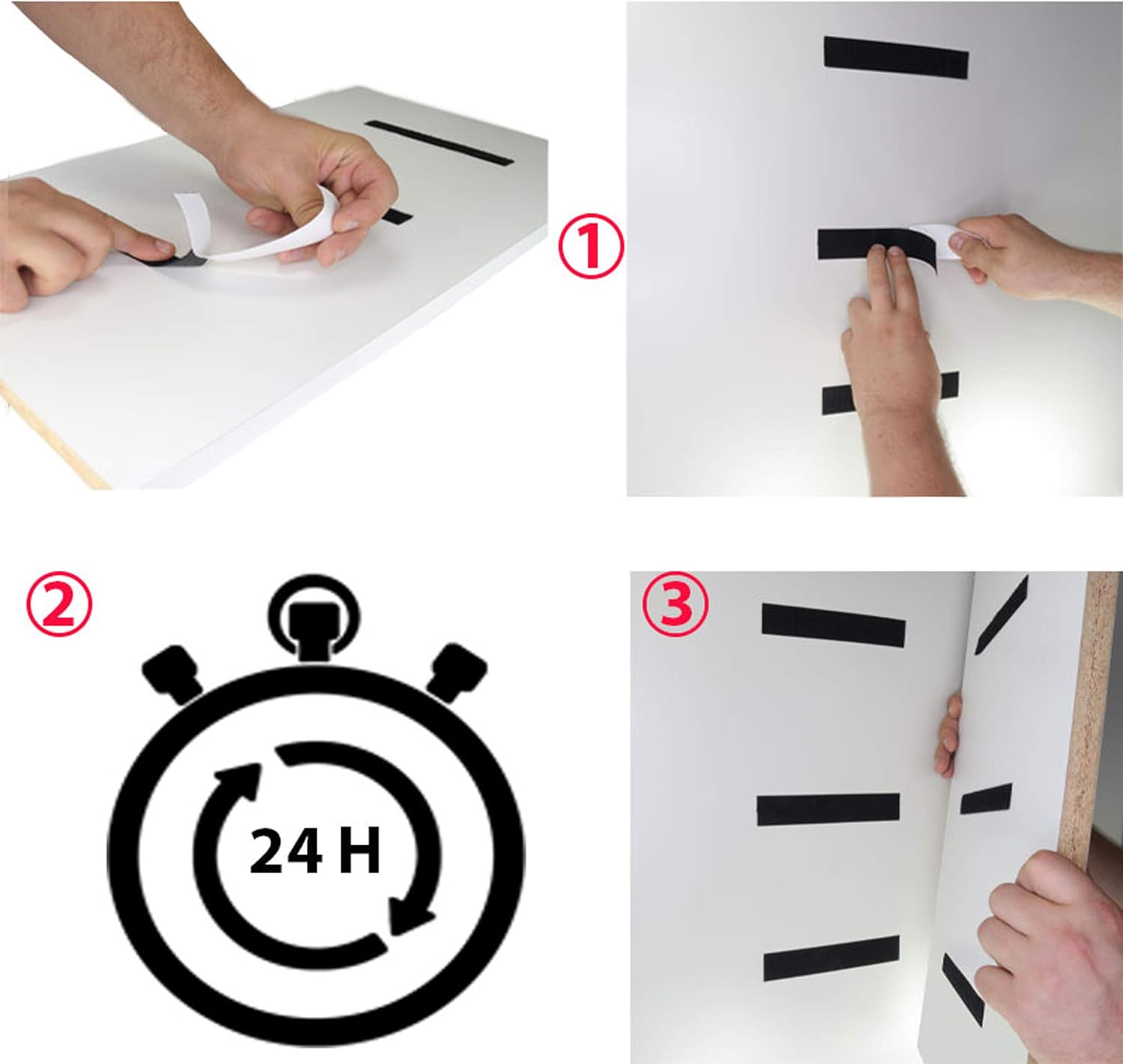 ①

②

24 H

③