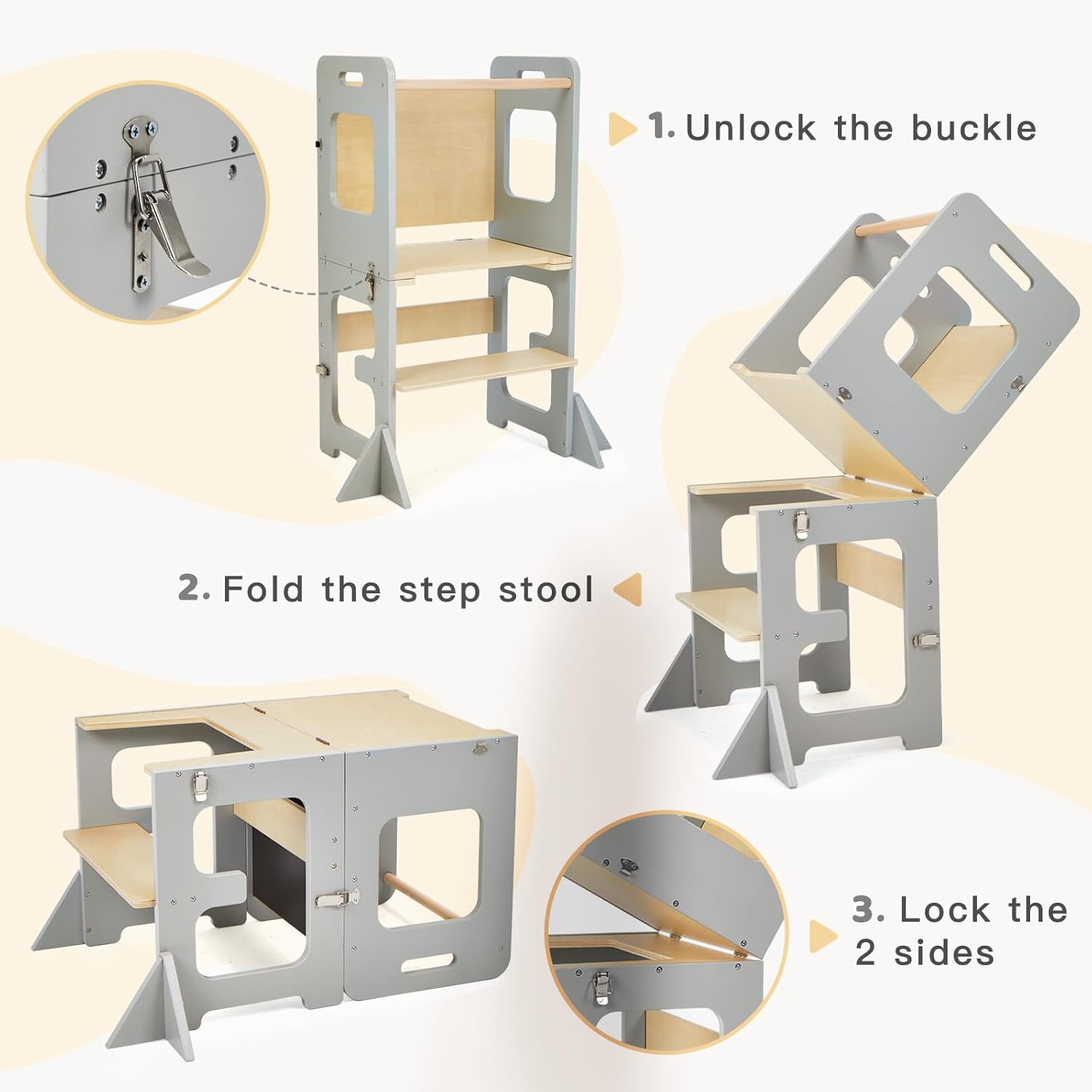 1. Unlock the buckle

2. Fold the step stool

3. Lock the 2 sides