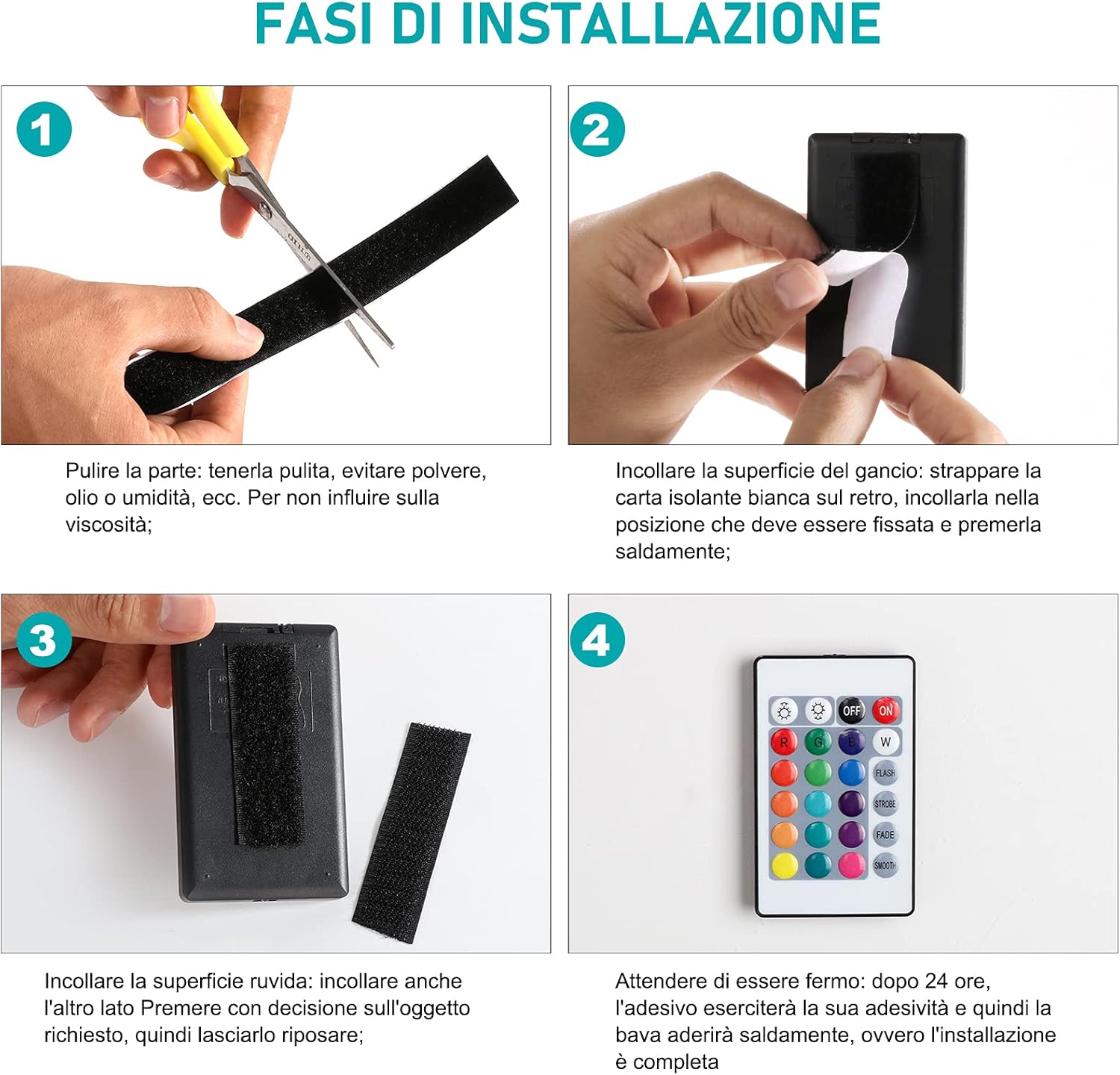 FASI DI INSTALLAZIONE

1

Pulire la parte: tenerla pulita, evitare polvere, olio o umidità, ecc. Per non influire sulla viscosità;

2

Incollare la superficie del gancio: strappare la carta isolante bianca sul retro, incollarla nella posizione che deve essere fissata e premerla saldamente;

3

Incollare la superficie ruvida: incollare anche l'altro lato Premere con decisione sull'oggetto richiesto, quindi lasciarlo riposare;

4

OFF ON
R G B W
FLASH
STROBE
FADE
SMOOTH

Attendere di essere fermo: dopo 24 ore, l'adesivo eserciterà la sua adesività e quindi la bava aderirà saldamente, ovvero l'installazione è completa