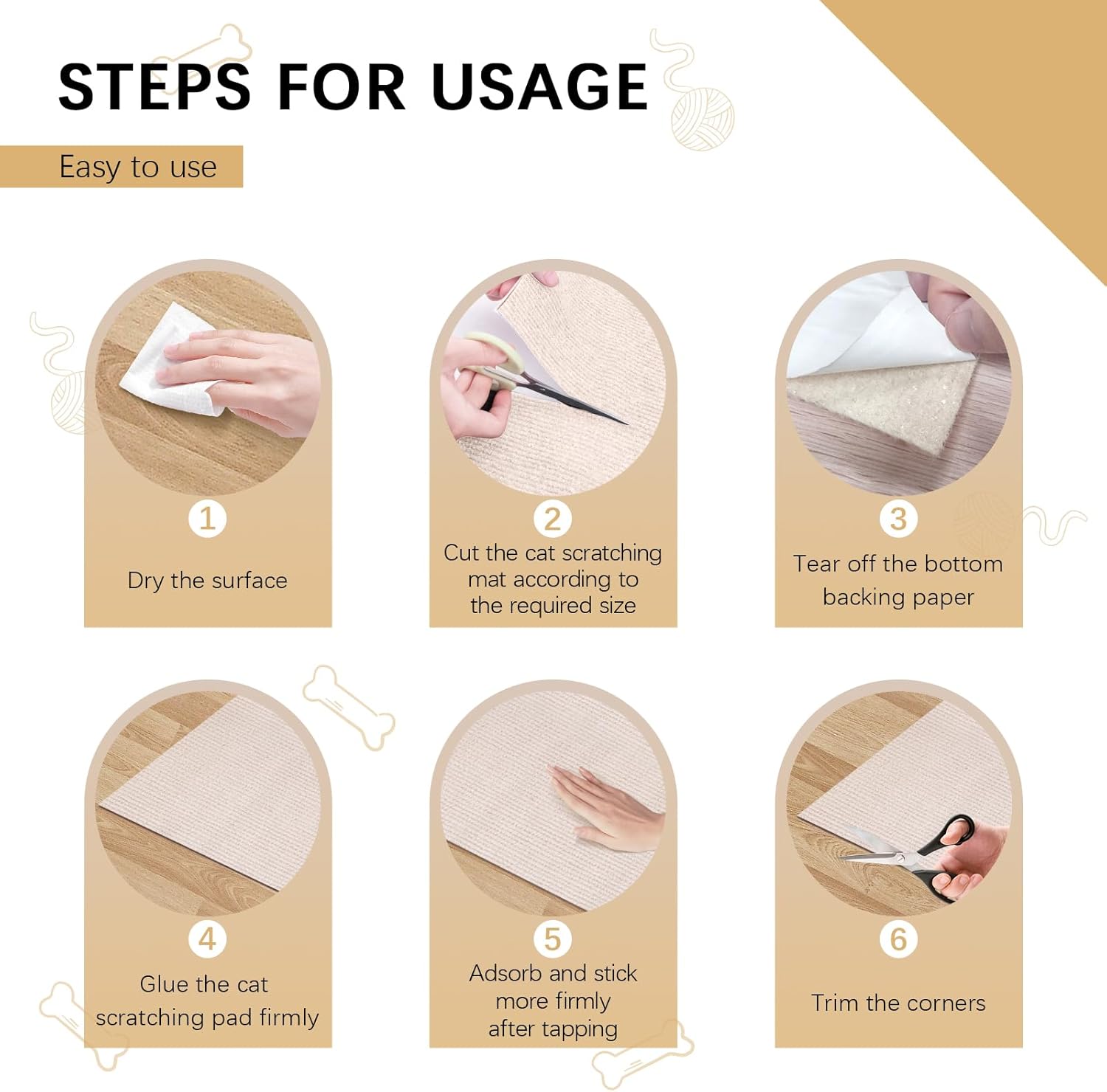 STEPS FOR USAGE

Easy to use

1
Dry the surface

2
Cut the cat scratching mat according to the required size

3
Tear off the bottom backing paper

4
Glue the cat scratching pad firmly

5
Adsorb and stick more firmly after tapping

6
Trim the corners