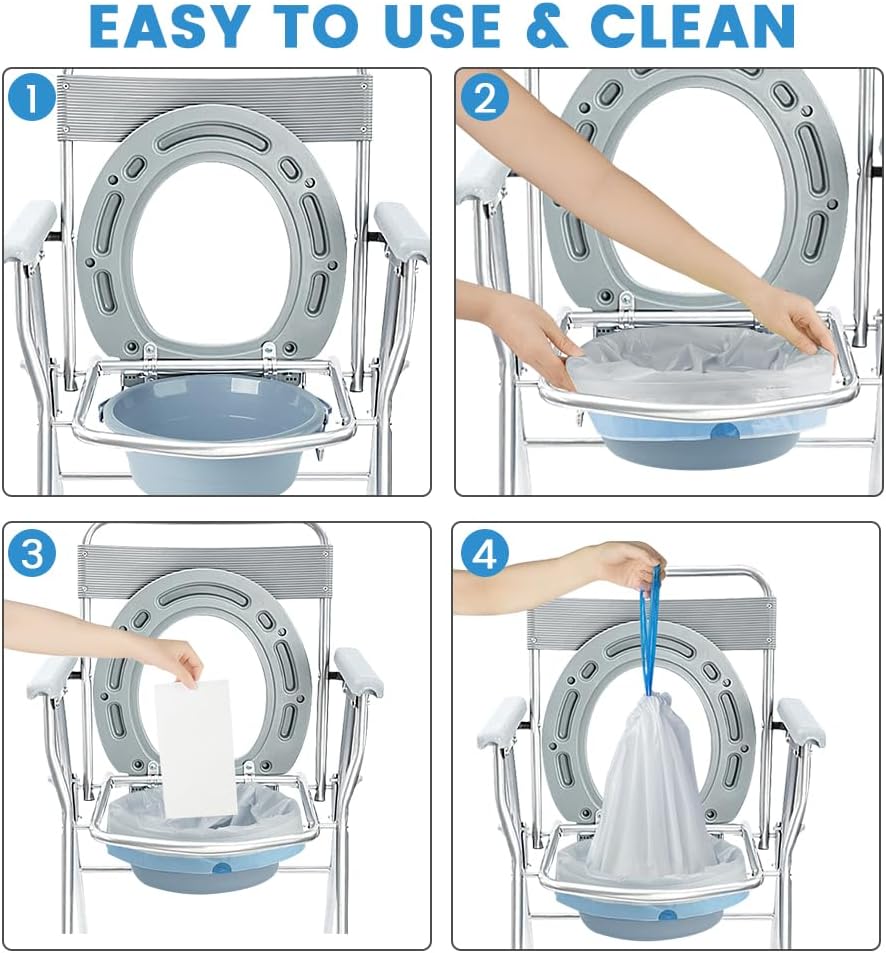 EASY TO USE & CLEAN

1

2

3

4