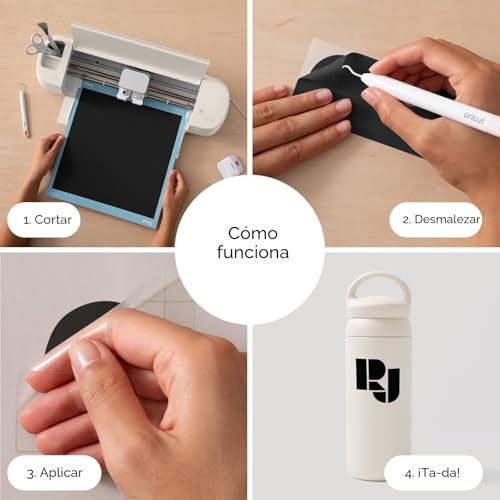 1. Cortar

cricut

2. Desmalezar

Cómo funciona

3. Aplicar

RJ

4. ¡Ta-da!