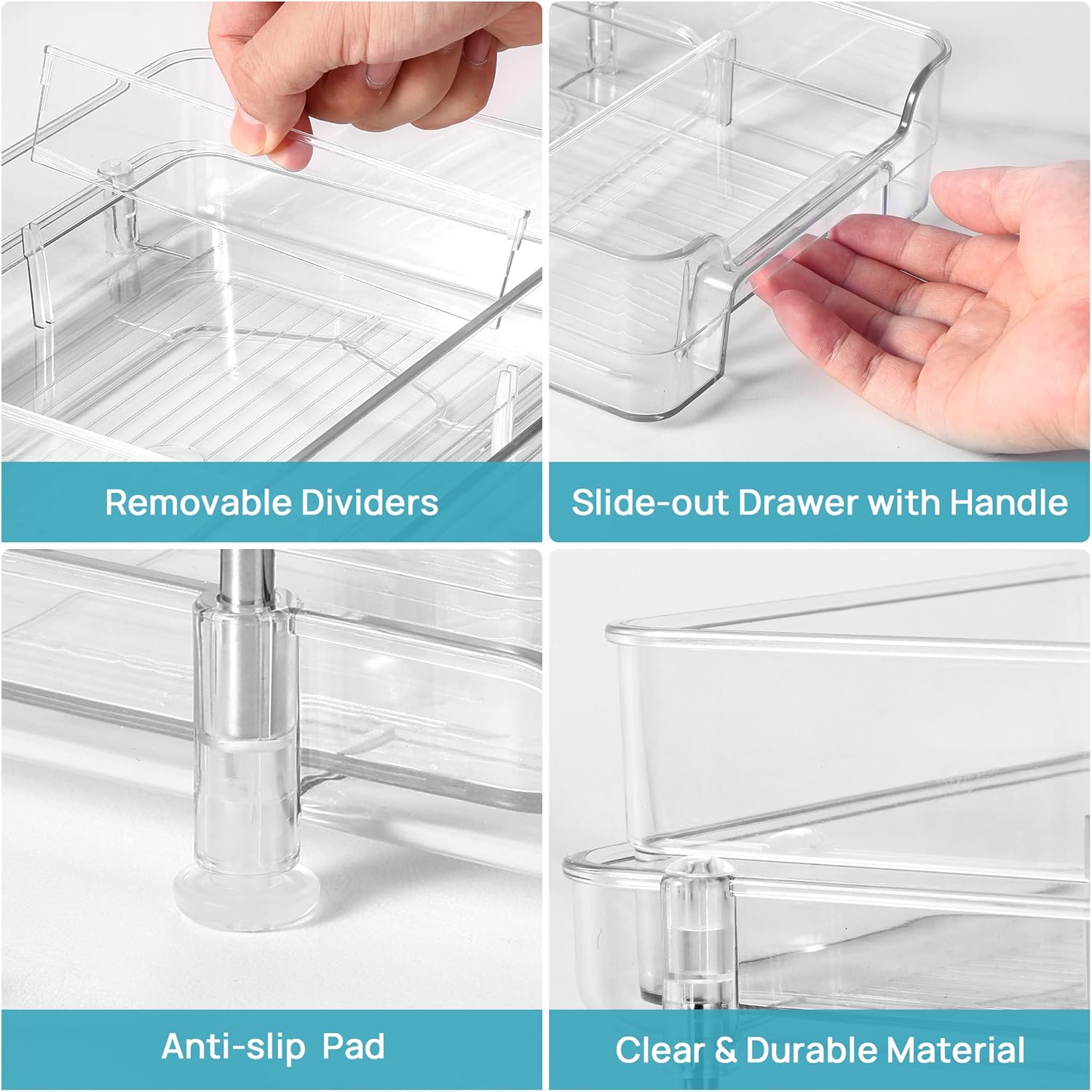 Removable Dividers

Slide-out Drawer with Handle

Anti-slip Pad

Clear & Durable Material