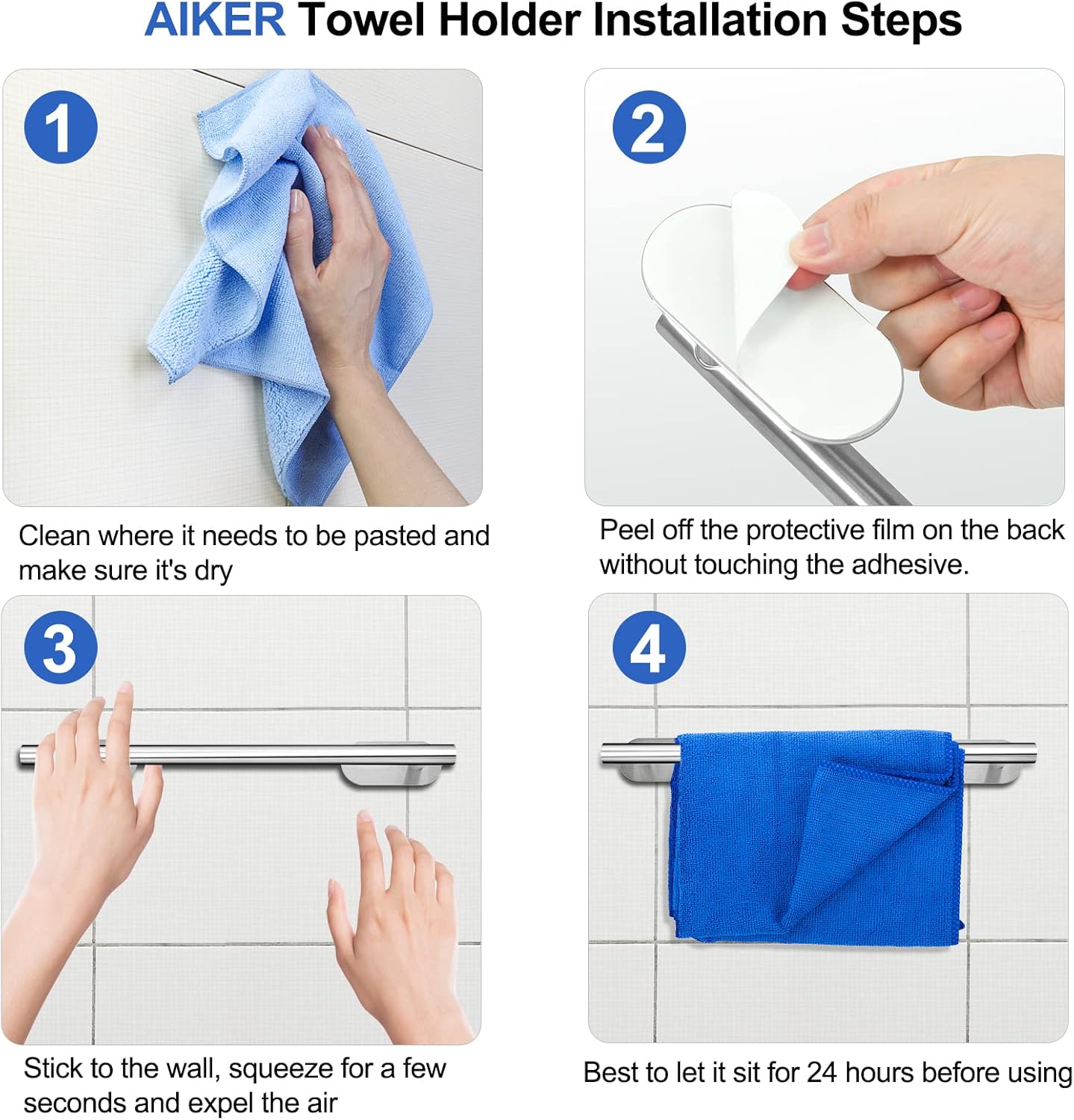 AIKER Towel Holder Installation Steps

1

Clean where it needs to be pasted and make sure it's dry

2

Peel off the protective film on the back without touching the adhesive.

3

Stick to the wall, squeeze for a few seconds and expel the air

4

Best to let it sit for 24 hours before using