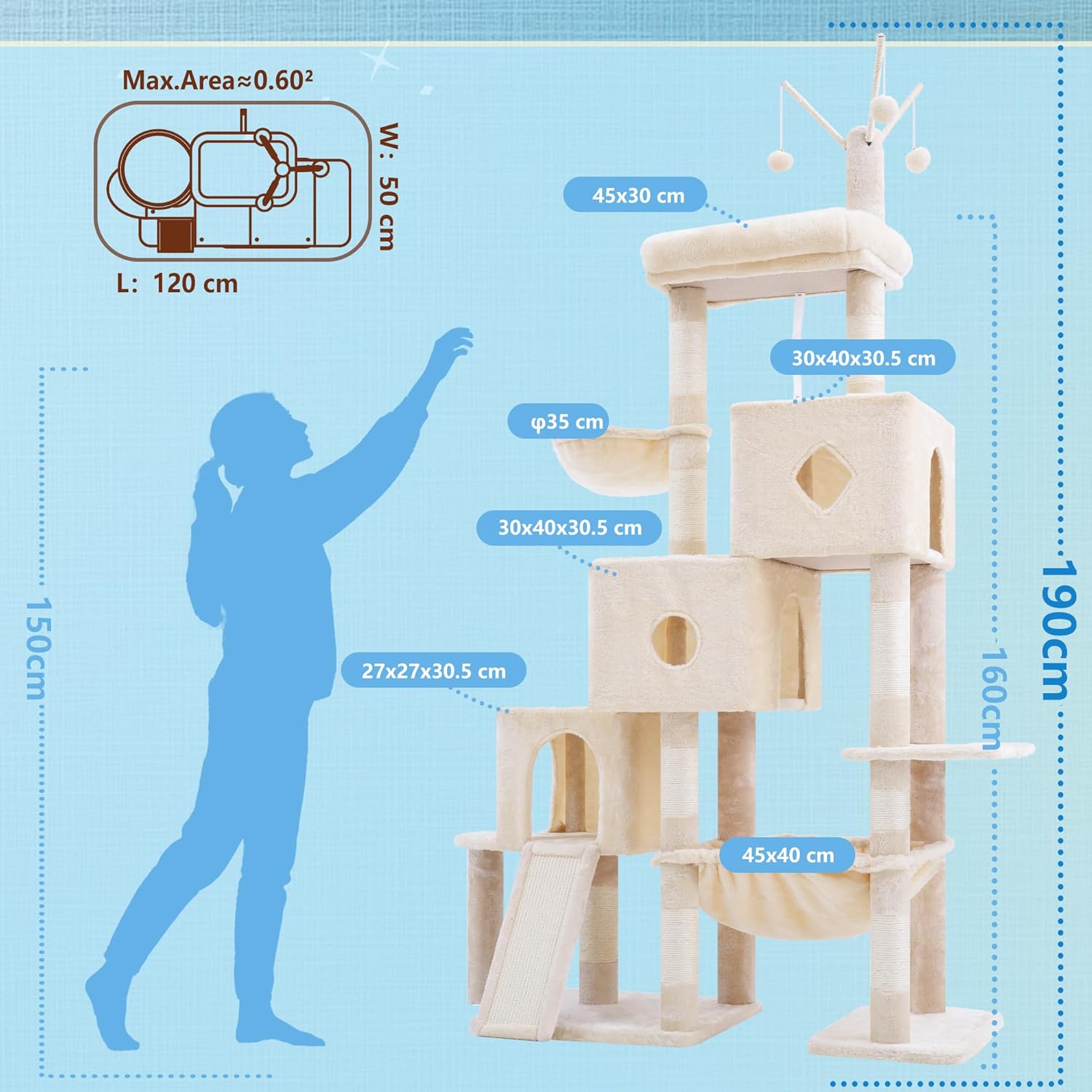 Max.Area≈0.60²

W: 50 cm

L: 120 cm

45x30 cm

30x40x30.5 cm

φ35 cm

30x40x30.5 cm

27x27x30.5 cm

45x40 cm

150cm

160cm

190cm