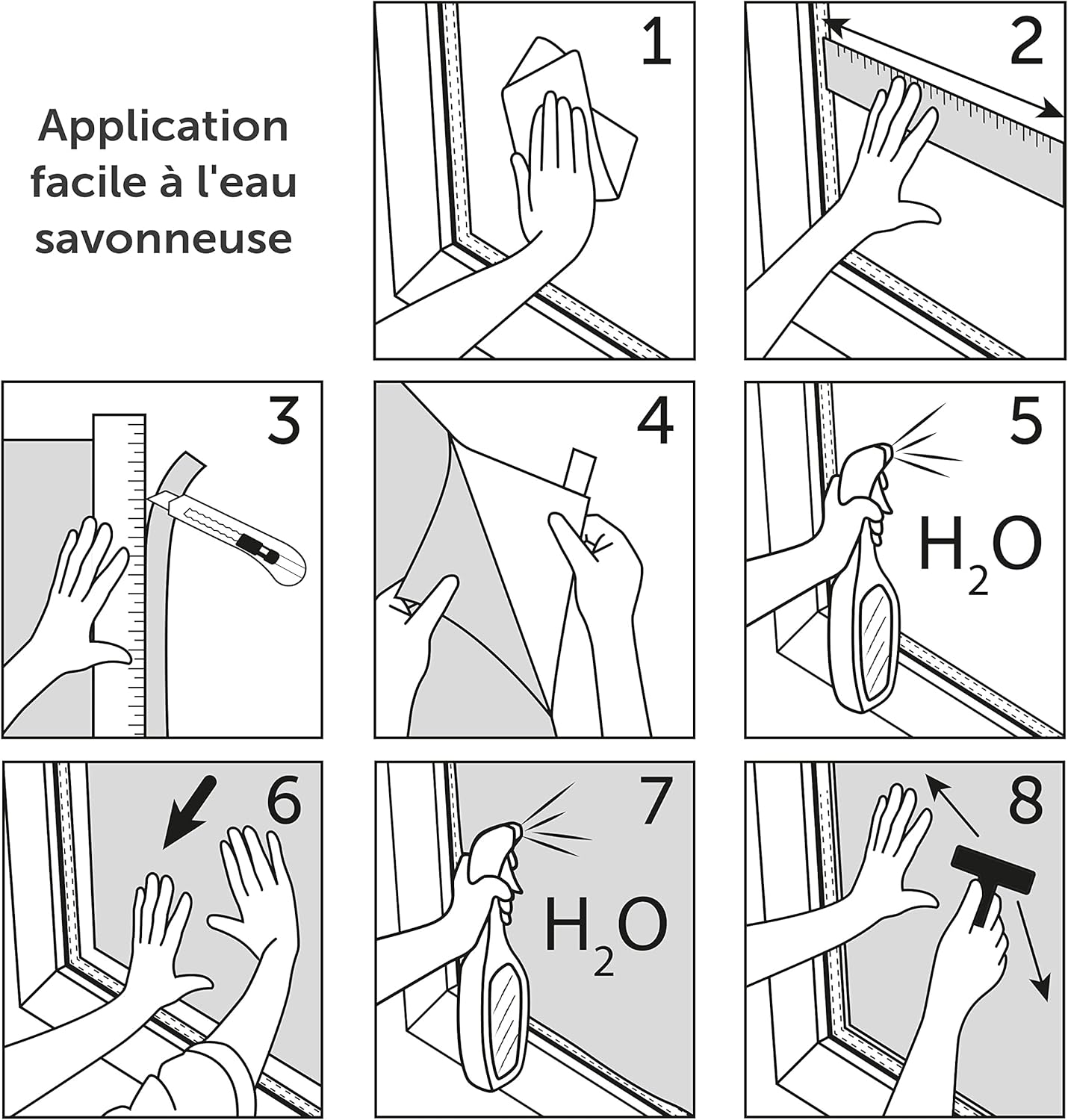 Application facile à l'eau savonneuse

1

2

3

4

5

$H_2O$

6

7

$H_2O$

8