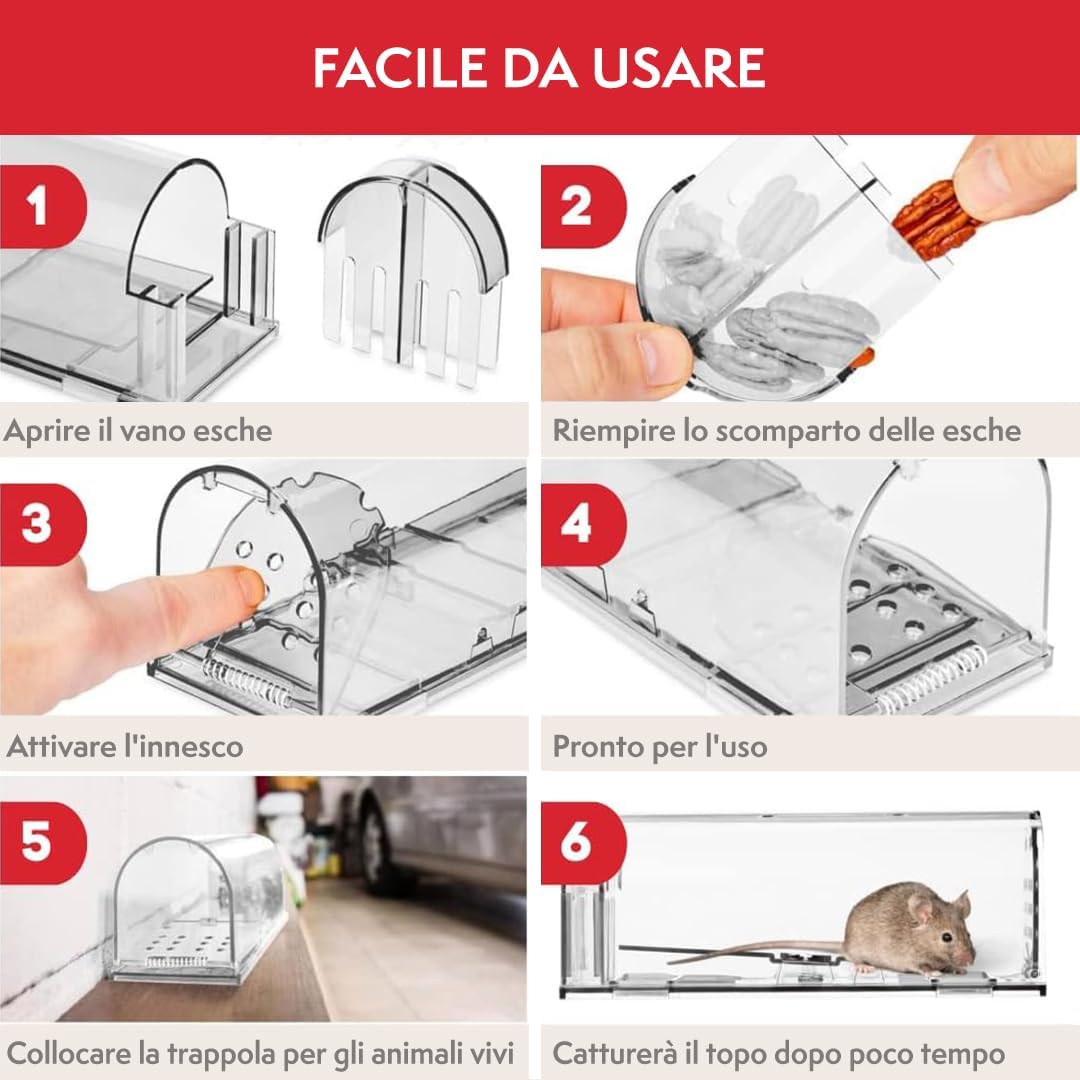 FACILE DA USARE

1

Aprire il vano esche

2

Riempire lo scomparto delle esche

3

Attivare l'innesco

4

Pronto per l'uso

5

Collocare la trappola per gli animali vivi

6

Catturerà il topo dopo poco tempo