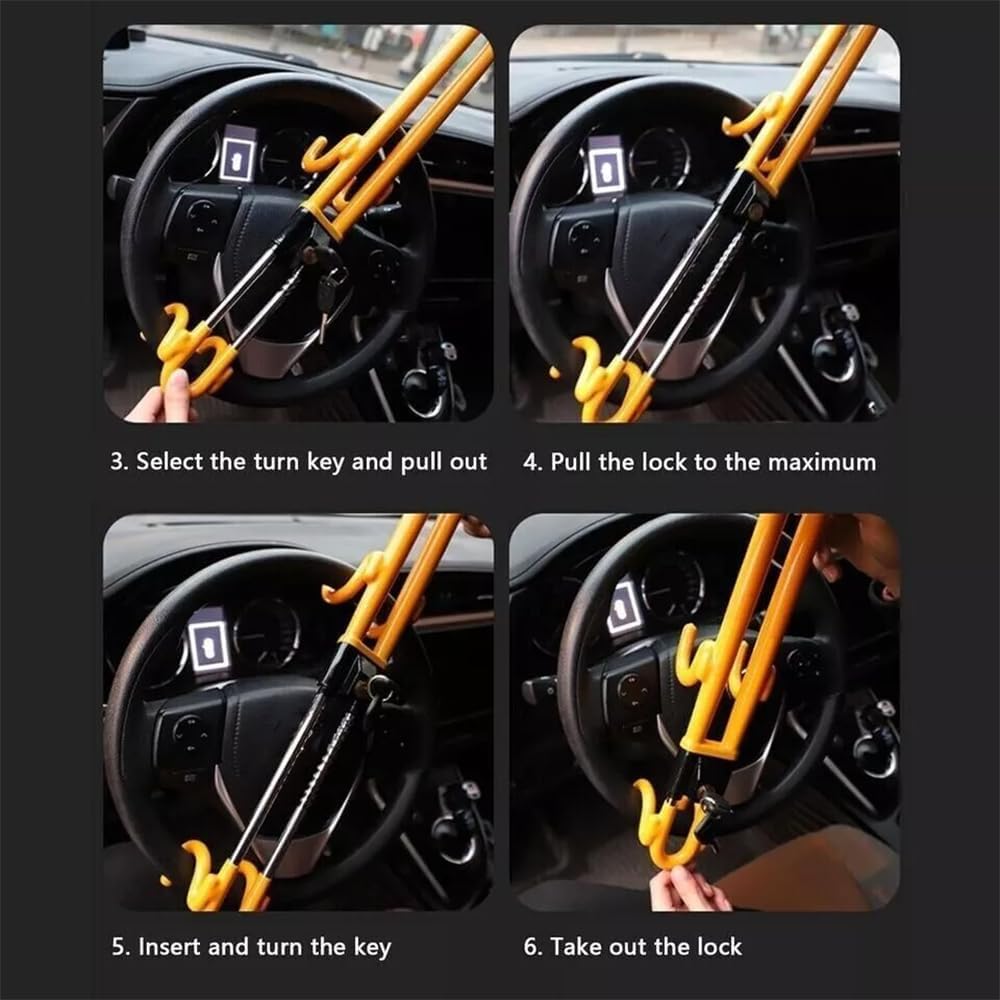 3. Select the turn key and pull out

4. Pull the lock to the maximum

5. Insert and turn the key

6. Take out the lock