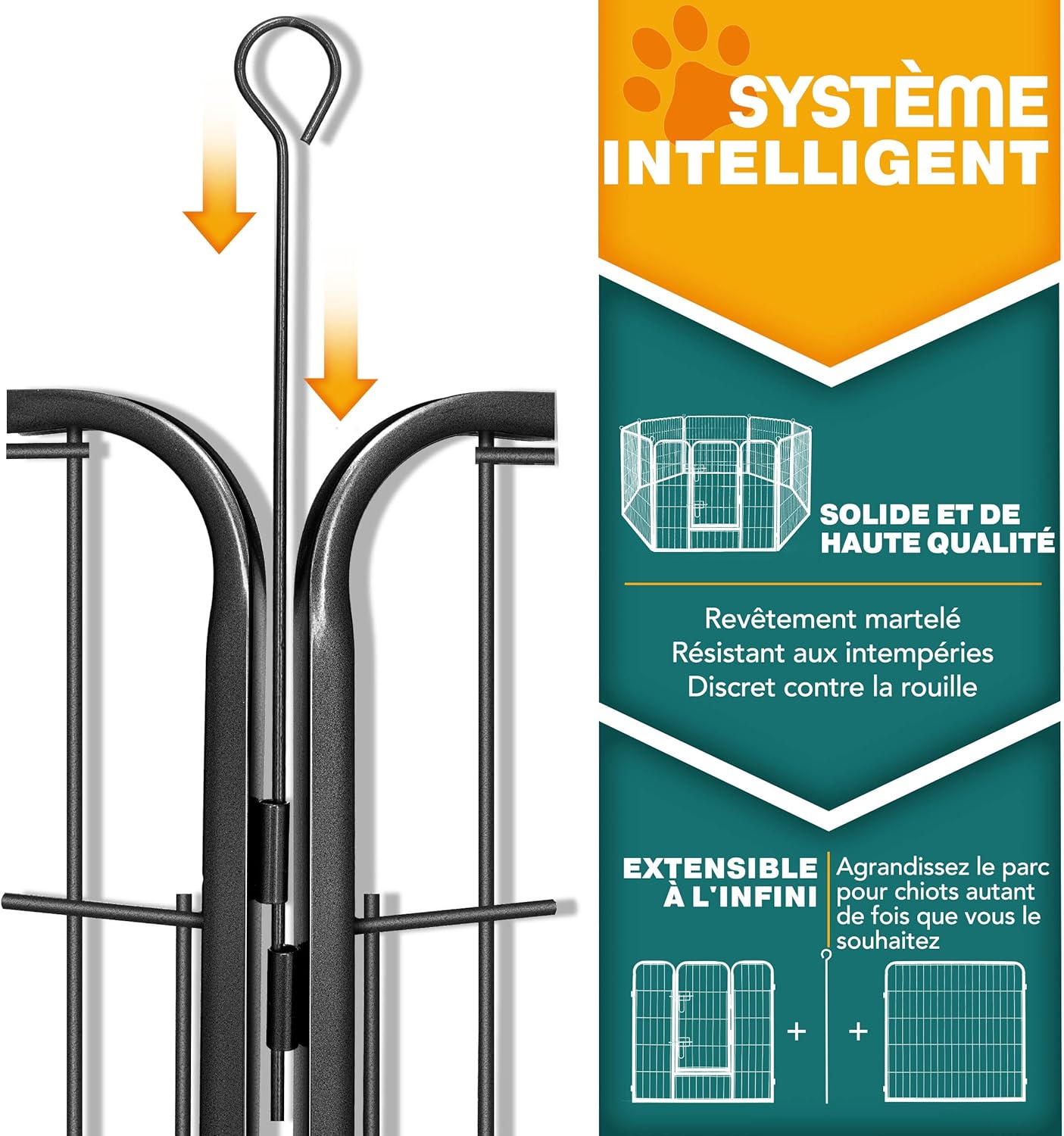 SYSTÈME INTELLIGENT

SOLIDE ET DE HAUTE QUALITÉ

Revêtement martelé
Résistant aux intempéries
Discret contre la rouille

EXTENSIBLE À L'INFINI

Agrandissez le parc pour chiots autant de fois que vous le souhaitez

+ +