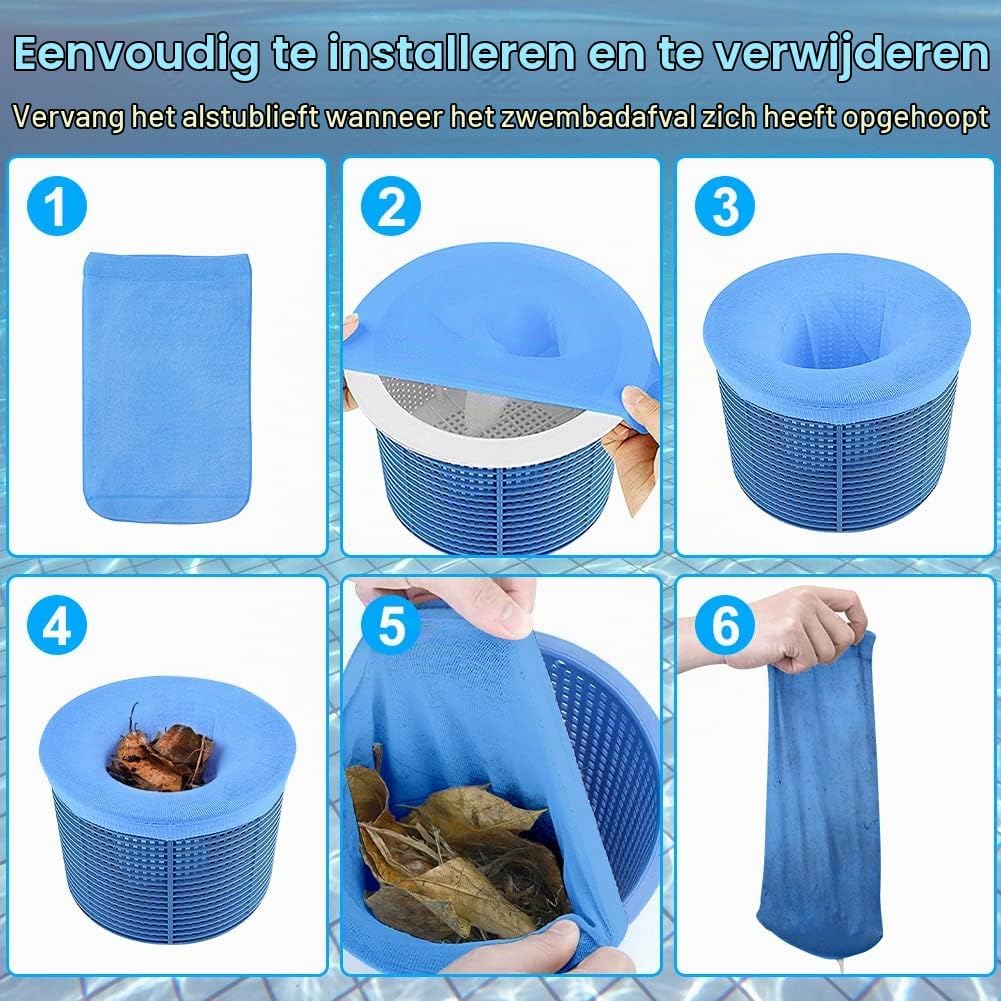 Eenvoudig te installeren en te verwijderen

Vervang het alstublieft wanneer het zwembadafval zich heeft opgehoopt

1

2

3

4

5

6