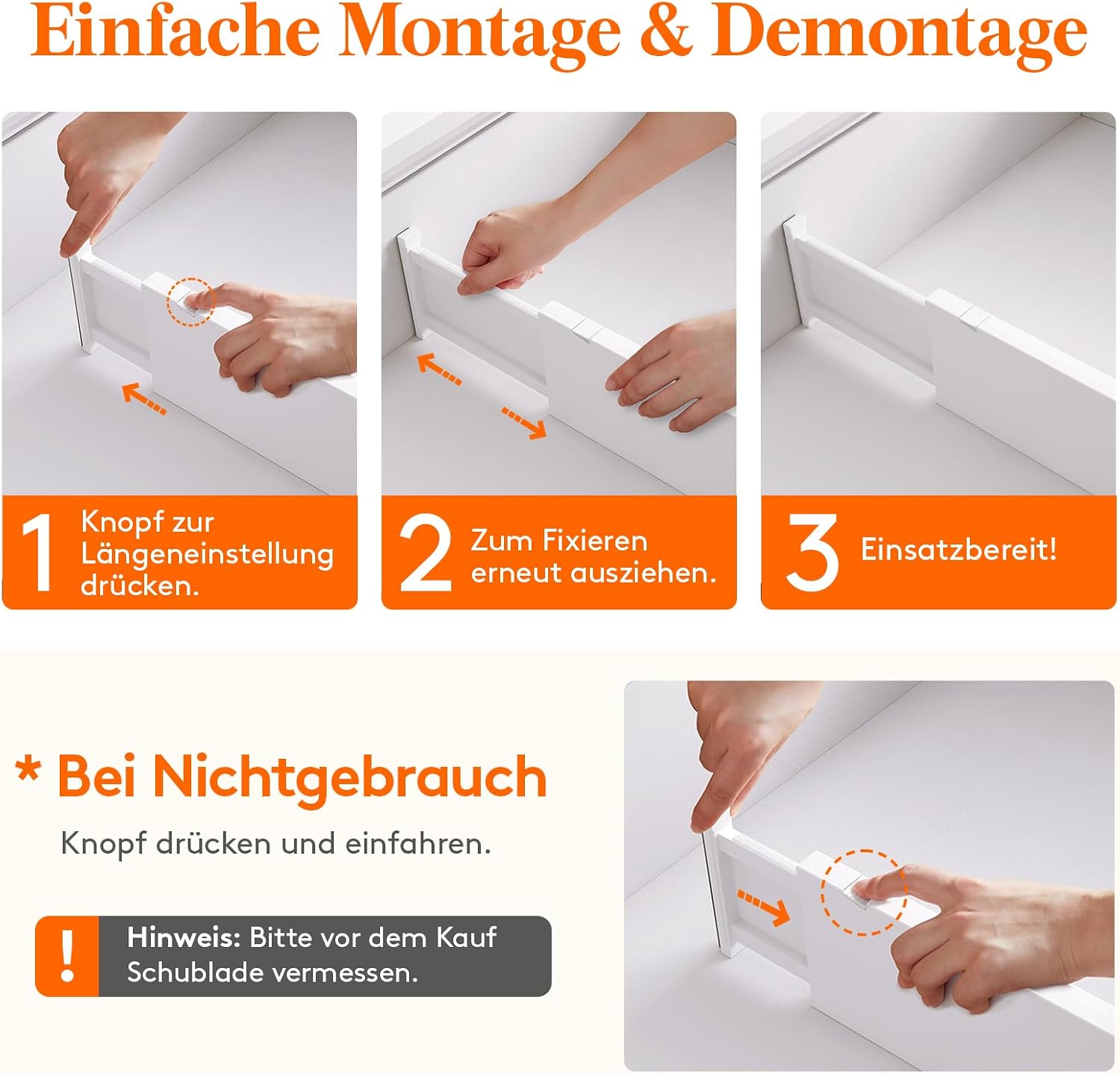 Einfache Montage & Demontage

1 Knopf zur Längeneinstellung drücken.

2 Zum Fixieren erneut ausziehen.

3 Einsatzbereit!

* Bei Nichtgebrauch

Knopf drücken und einfahren.

! Hinweis: Bitte vor dem Kauf Schublade vermessen.