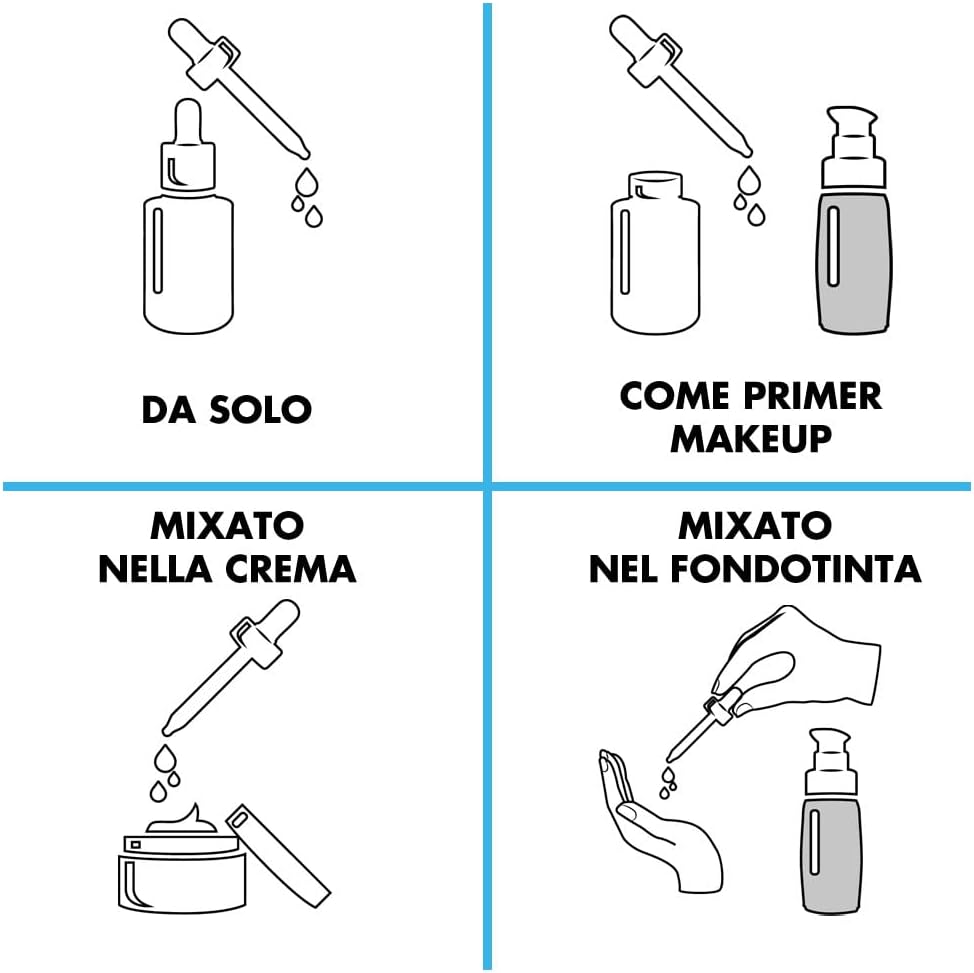 DA SOLO

COME PRIMER MAKEUP

MIXATO NELLA CREMA

MIXATO NEL FONDOTINTA