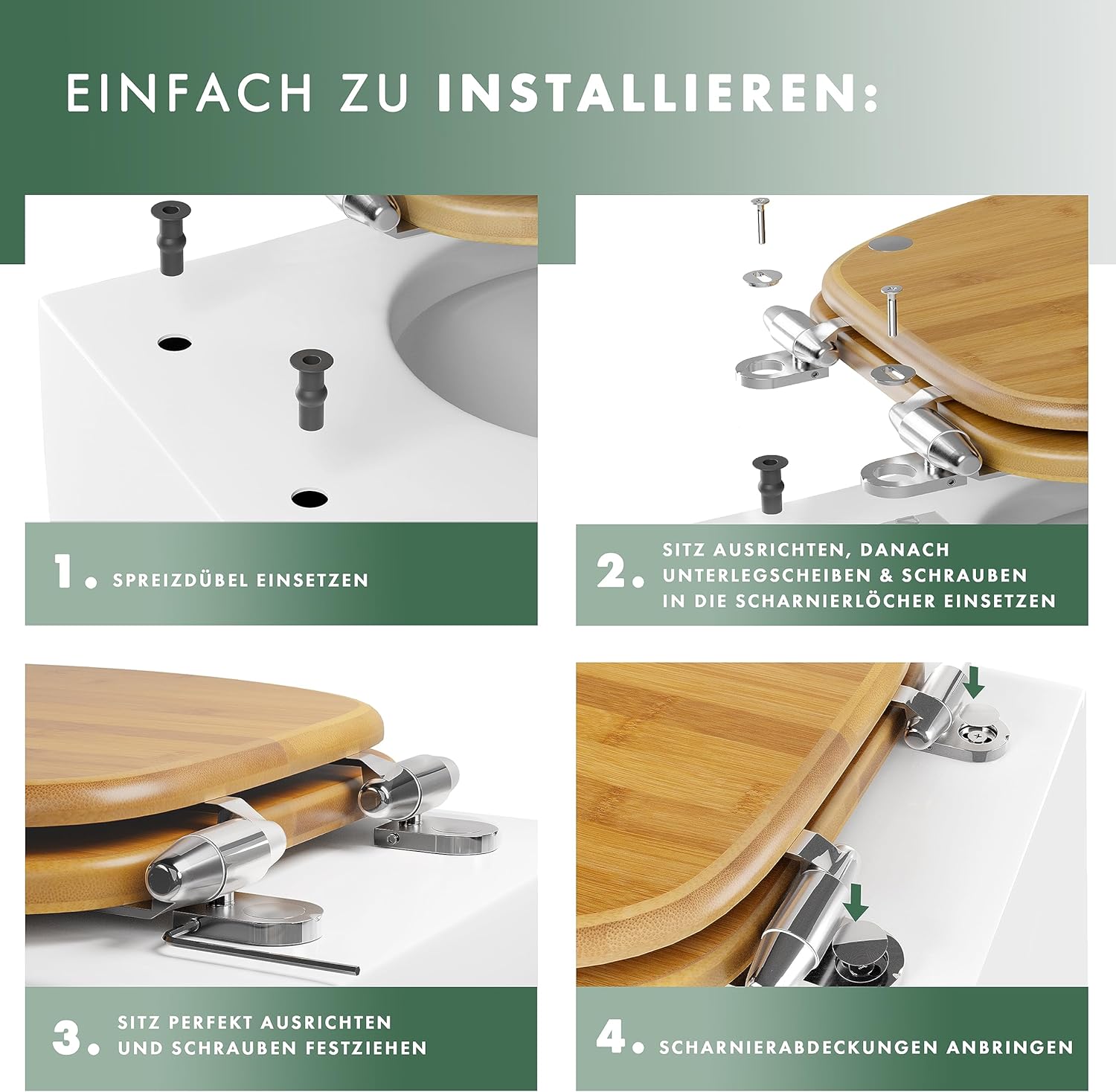 EINFACH ZU INSTALLIEREN:

1. SPREIZDÜBEL EINSETZEN

2. SITZ AUSRICHTEN, DANACH UNTERLEGSCHEIBEN & SCHRAUBEN IN DIE SCHARNIERLÖCHER EINSETZEN

3. SITZ PERFEKT AUSRICHTEN UND SCHRAUBEN FESTZIEHEN

4. SCHARNIERABDECKUNGEN ANBRINGEN