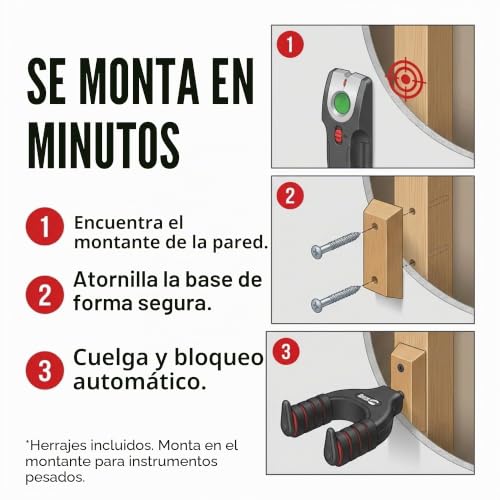 SE MONTA EN MINUTOS

1 Encuentra el montante de la pared.

2 Atornilla la base de forma segura.

3 Cuelga y bloqueo automático.

*Herrajes incluidos. Monta en el montante para instrumentos pesados.

1

2

3