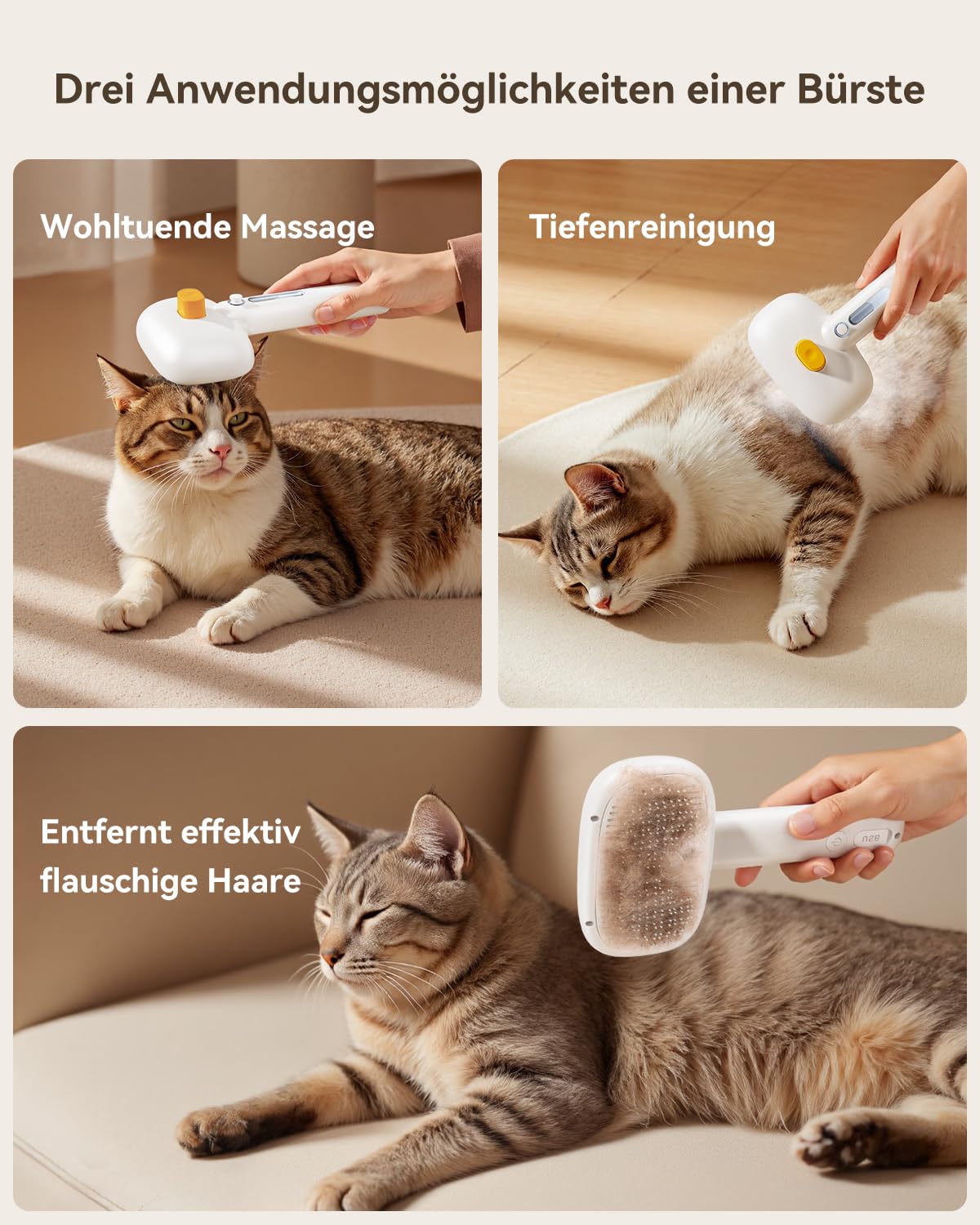 Drei Anwendungsmöglichkeiten einer Bürste

Wohltuende Massage

Tiefenreinigung

Entfernt effektiv flauschige Haare