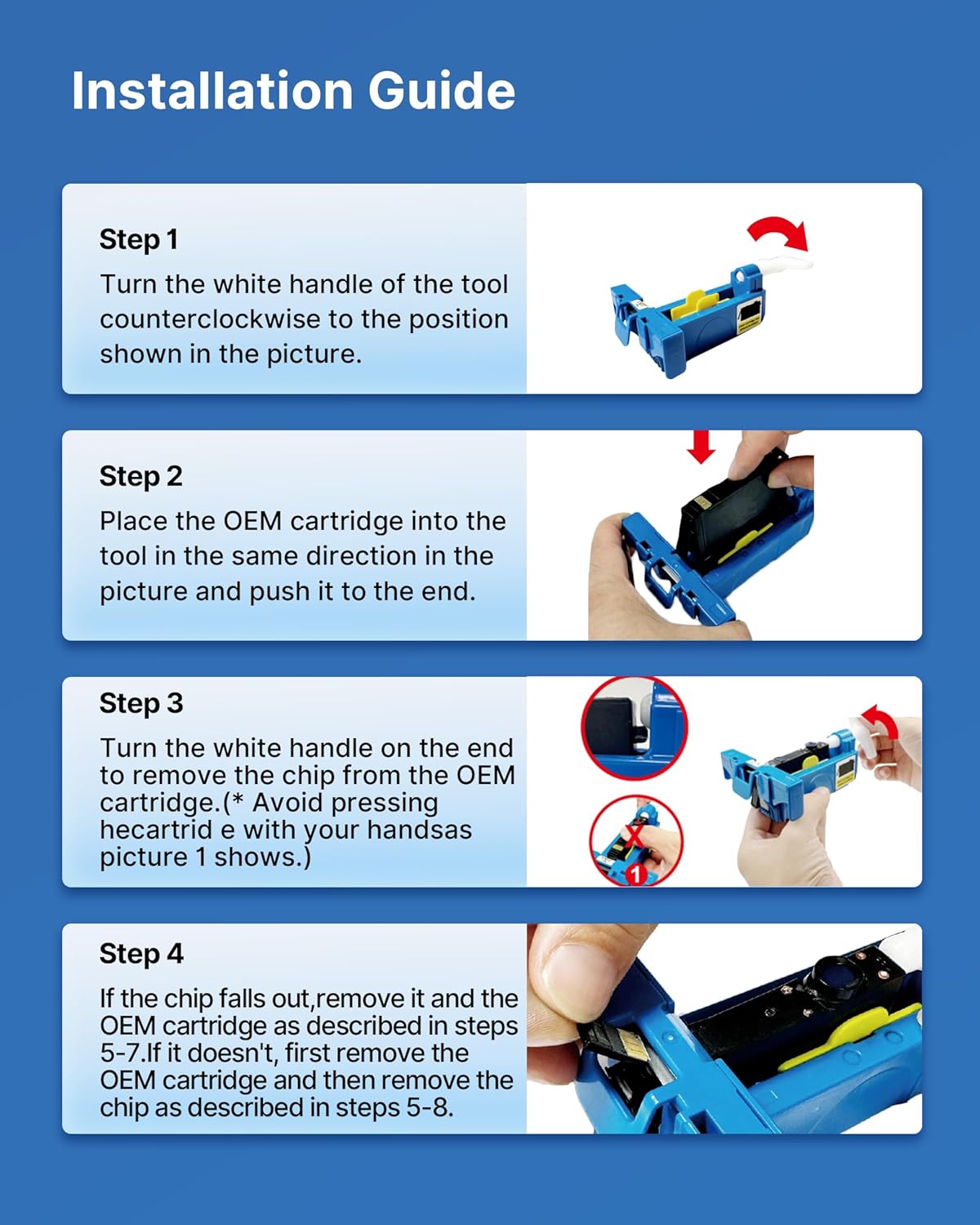 Installation Guide

Step 1

Turn the white handle of the tool counterclockwise to the position shown in the picture.

Step 2

Place the OEM cartridge into the tool in the same direction in the picture and push it to the end.

Step 3

Turn the white handle on the end to remove the chip from the OEM cartridge.(* Avoid pressing hecartrid e with your handsas picture 1 shows.)

1

Step 4

If the chip falls out,remove it and the OEM cartridge as described in steps 5-7.If it doesn't, first remove the OEM cartridge and then remove the chip as described in steps 5-8.