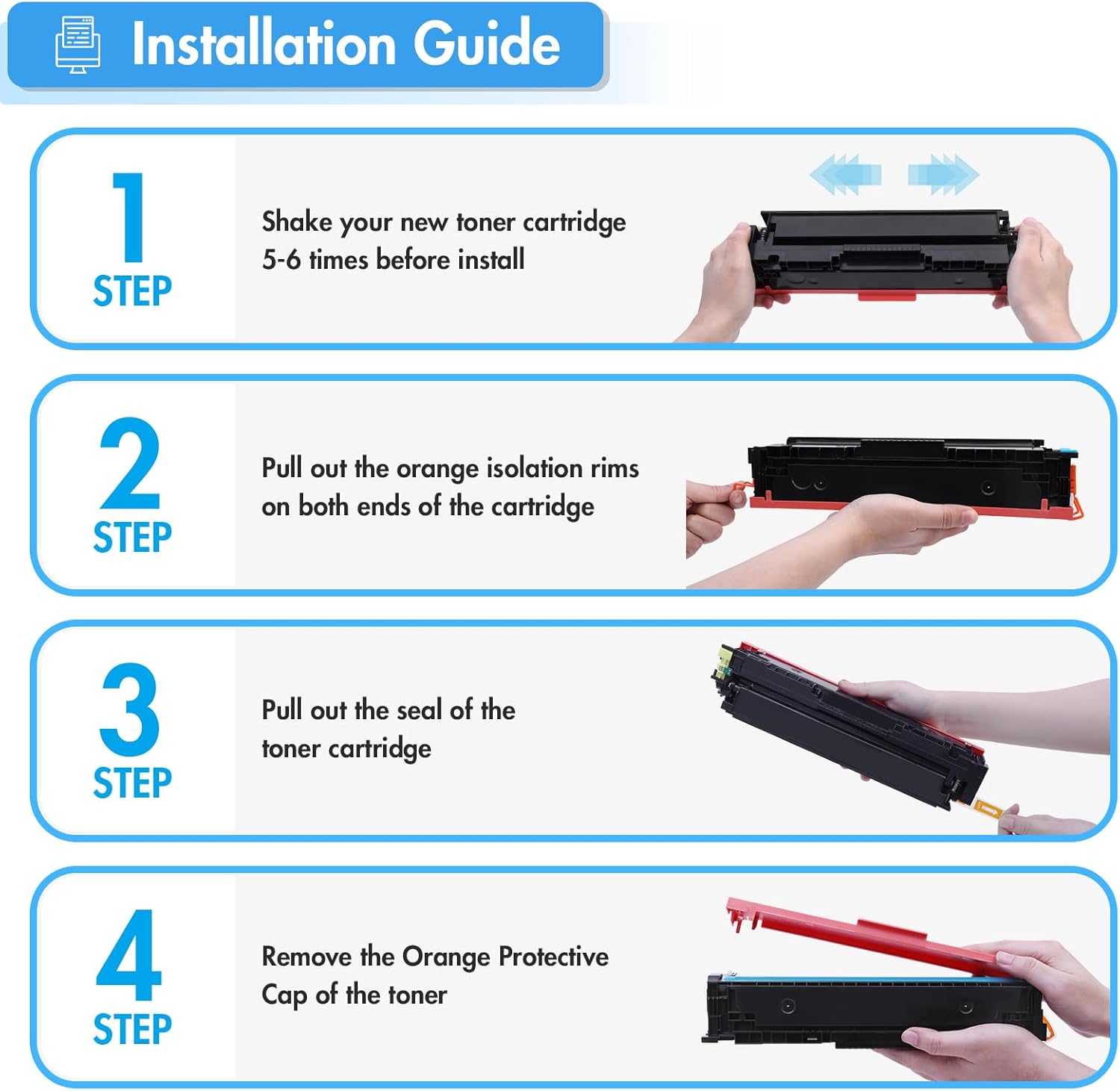 Installation Guide

1
STEP

Shake your new toner cartridge 5-6 times before install

2
STEP

Pull out the orange isolation rims on both ends of the cartridge

3
STEP

Pull out the seal of the toner cartridge

4
STEP

Remove the Orange Protective Cap of the toner