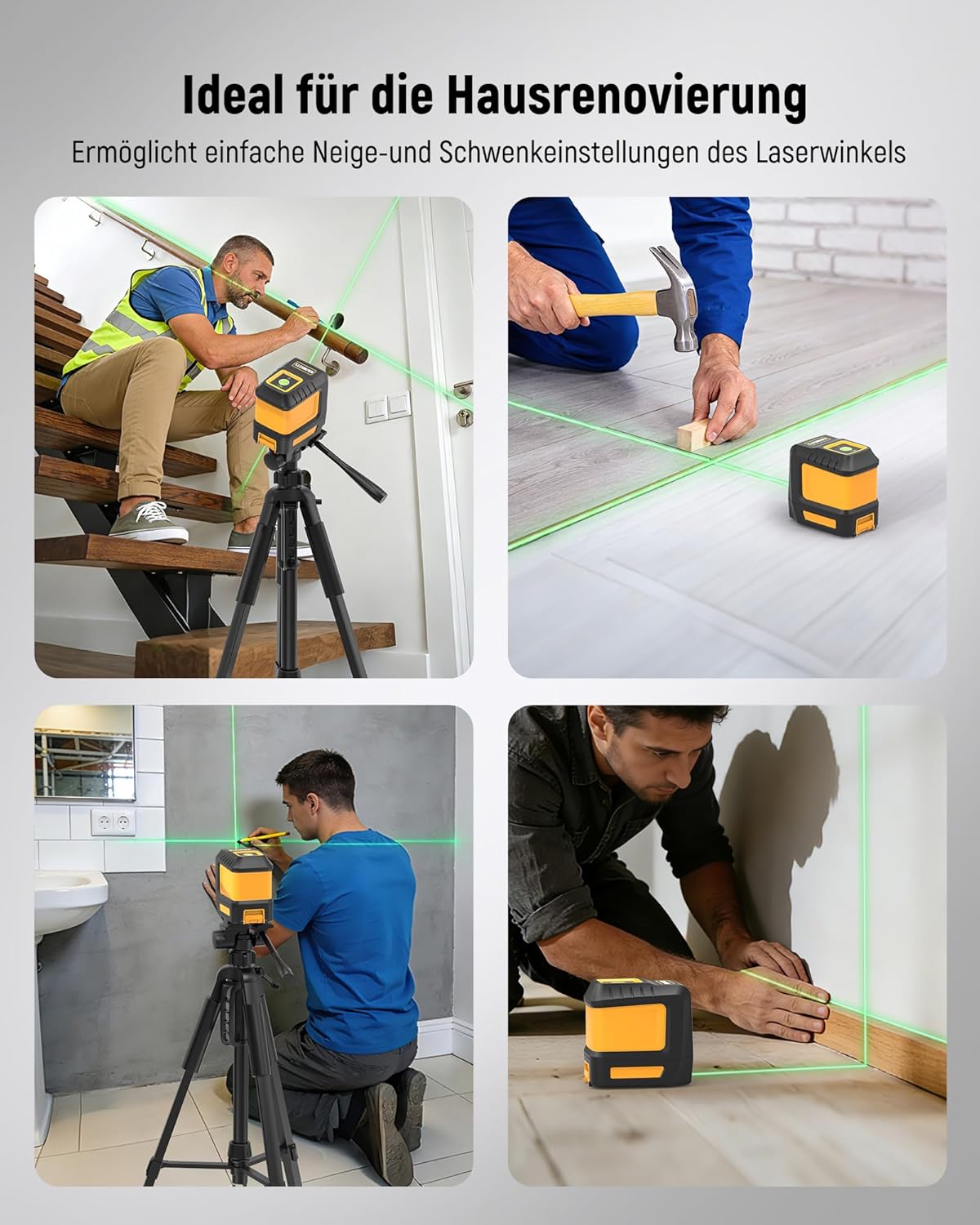 Ideal für die Hausrenovierung

Ermöglicht einfache Neige-und Schwenkeinstellungen des Laserwinkels