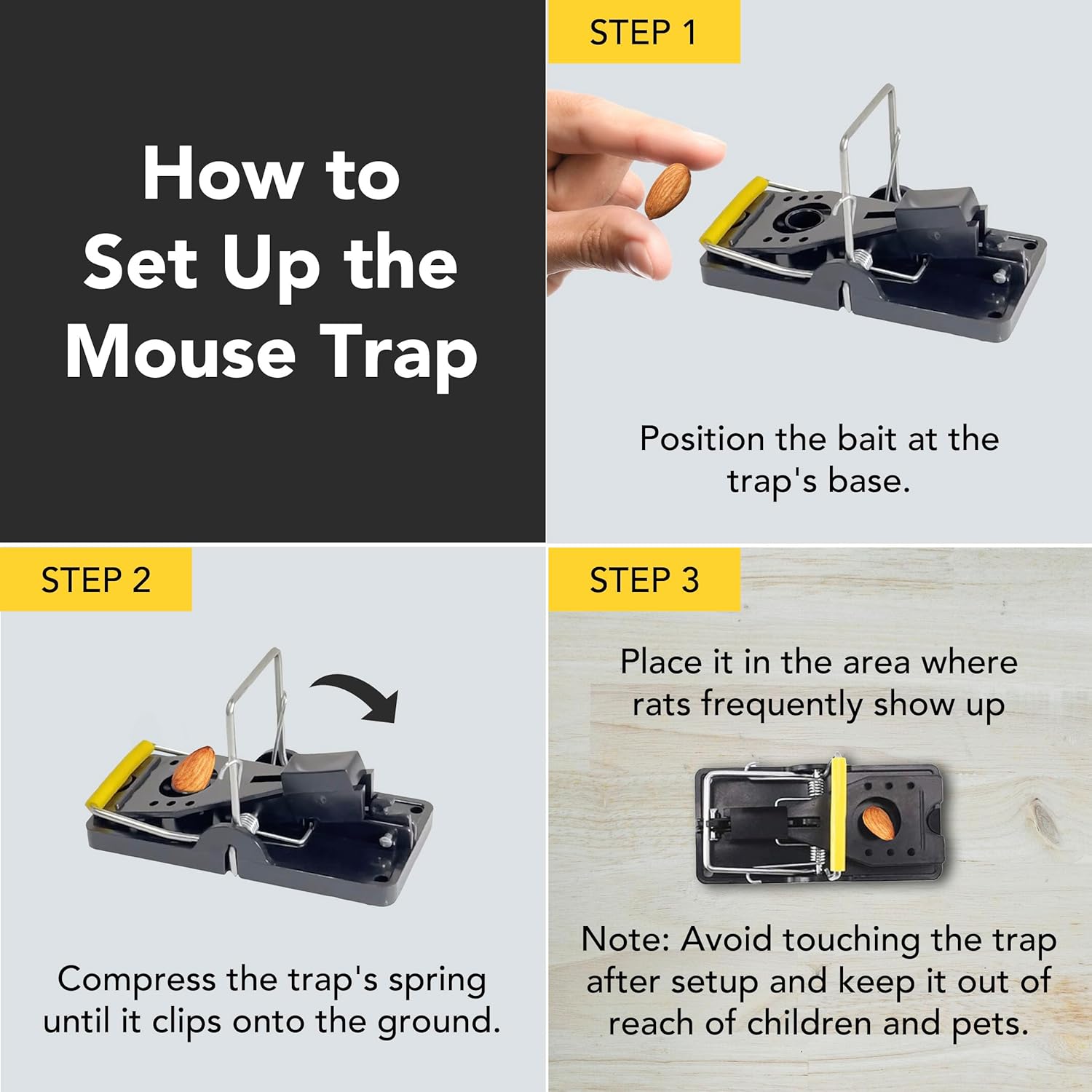 How to Set Up the Mouse Trap

STEP 1

Position the bait at the trap's base.

STEP 2

Compress the trap's spring until it clips onto the ground.

STEP 3

Place it in the area where rats frequently show up

Note: Avoid touching the trap after setup and keep it out of reach of children and pets.