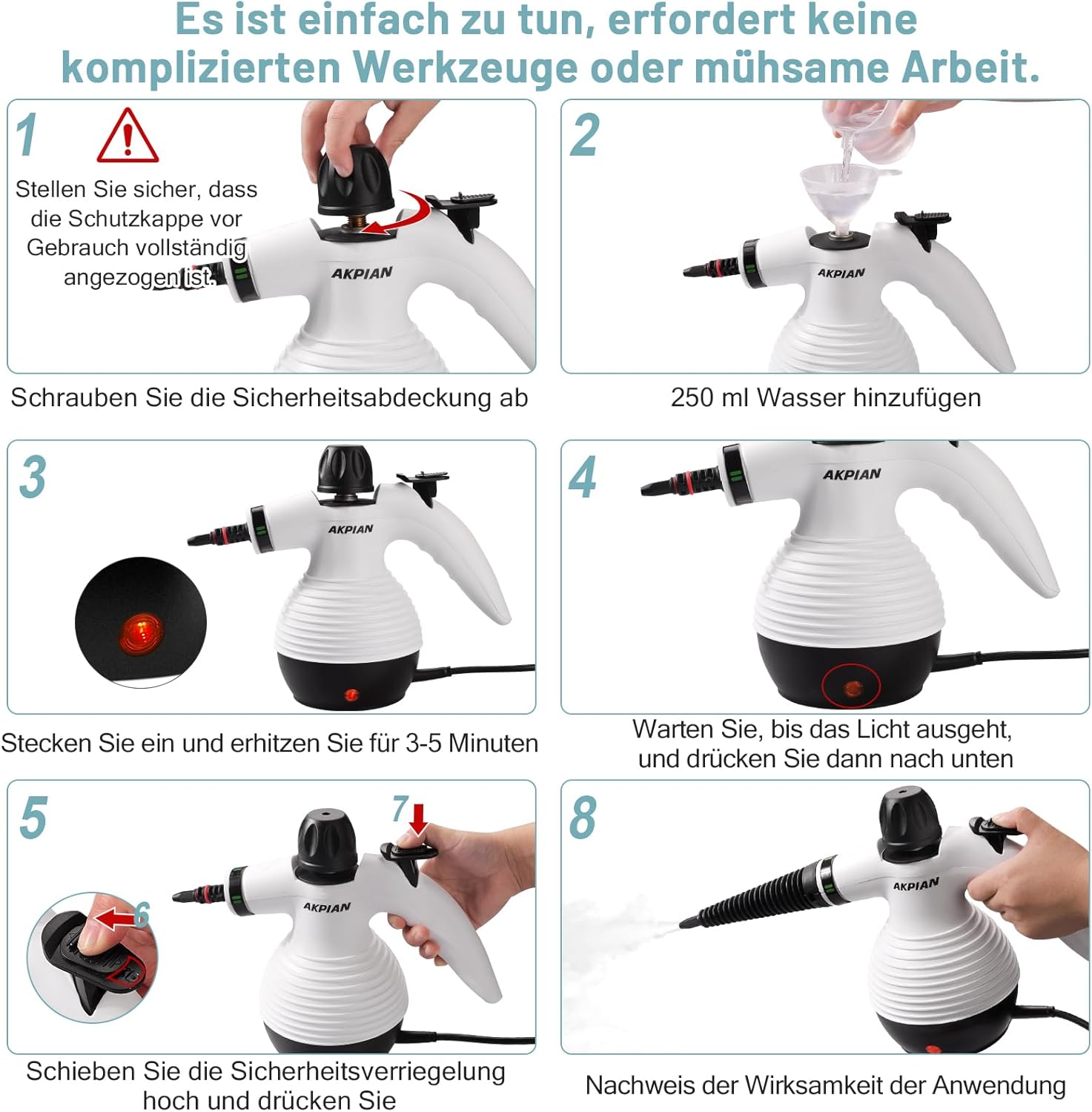 Es ist einfach zu tun, erfordert keine komplizierten Werkzeuge oder mühsame Arbeit.

1

Stellen Sie sicher, dass die Schutzkappe vor Gebrauch vollständig angezogen ist.

AKPIAN

Schrauben Sie die Sicherheitsabdeckung ab

2

AKPIAN

250 ml Wasser hinzufügen

3

AKPIAN

Stecken Sie ein und erhitzen Sie für 3-5 Minuten

4

AKPIAN

Warten Sie, bis das Licht ausgeht, und drücken Sie dann nach unten

5

7

6

AKPIAN

Schieben Sie die Sicherheitsverriegelung hoch und drücken Sie

8

AKPIAN

Nachweis der Wirksamkeit der Anwendung