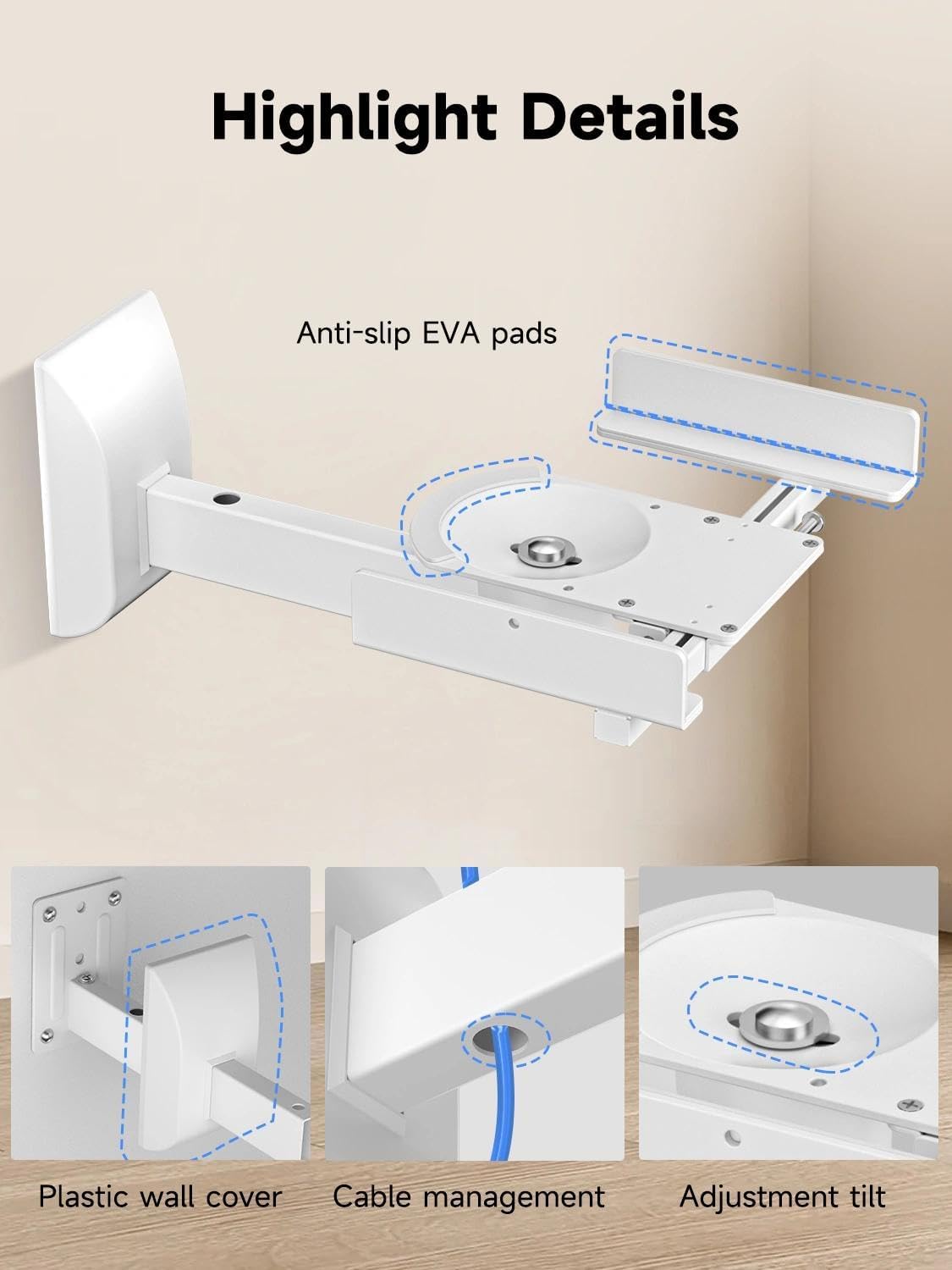 Highlight Details

Anti-slip EVA pads

Plastic wall cover

Cable management

Adjustment tilt