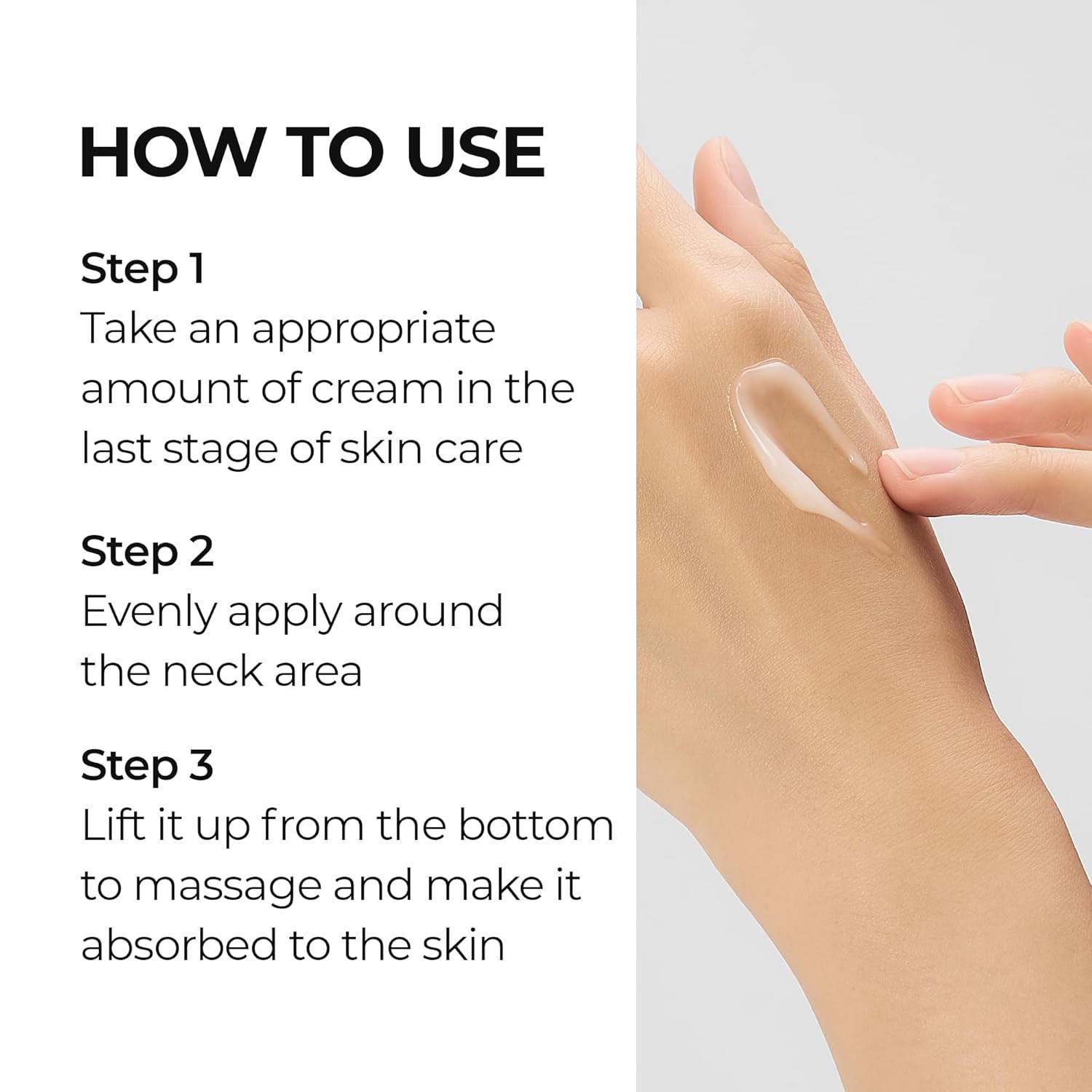 HOW TO USE

Step 1
Take an appropriate amount of cream in the last stage of skin care

Step 2
Evenly apply around the neck area

Step 3
Lift it up from the bottom to massage and make it absorbed to the skin