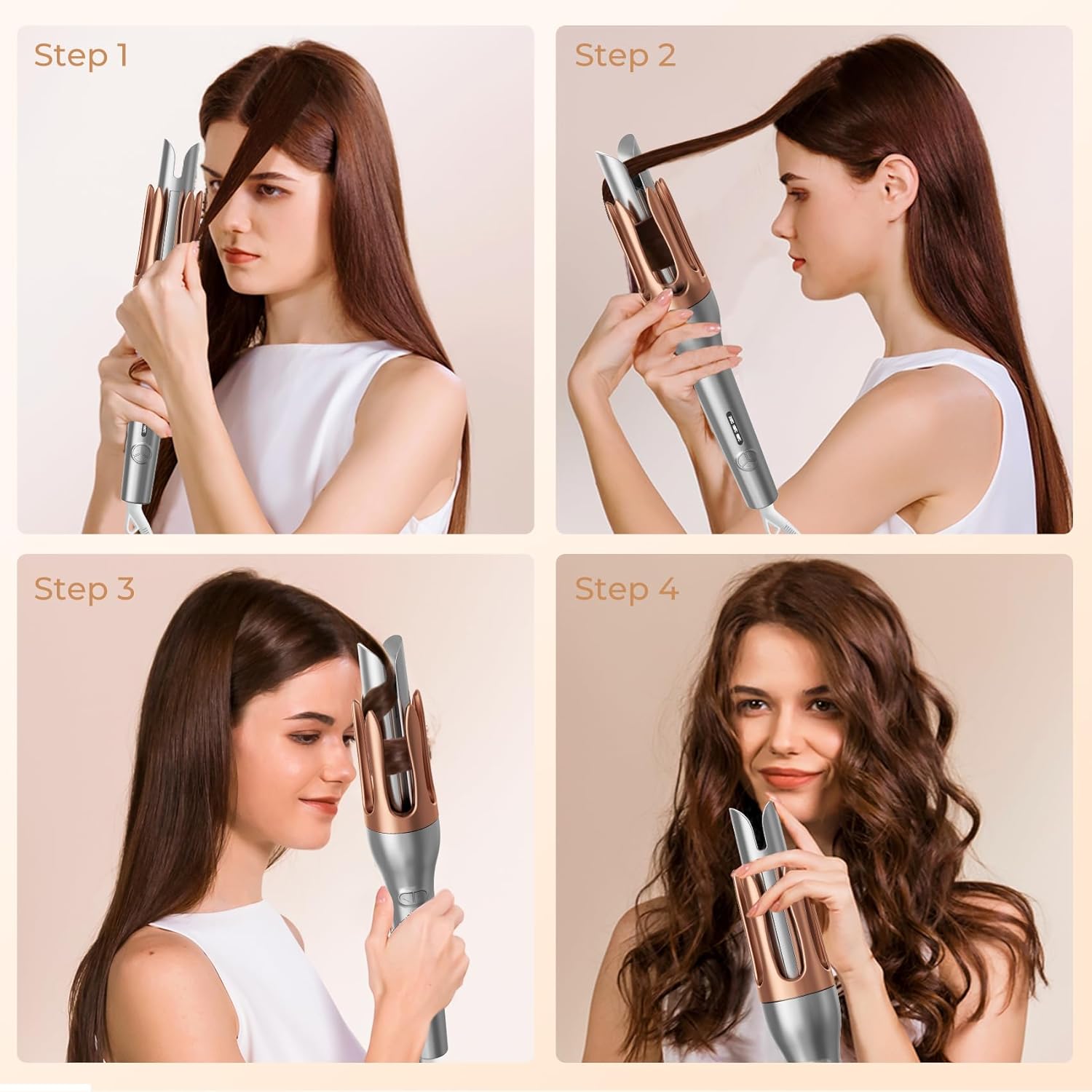 Step 1

Step 2

Step 3

Step 4