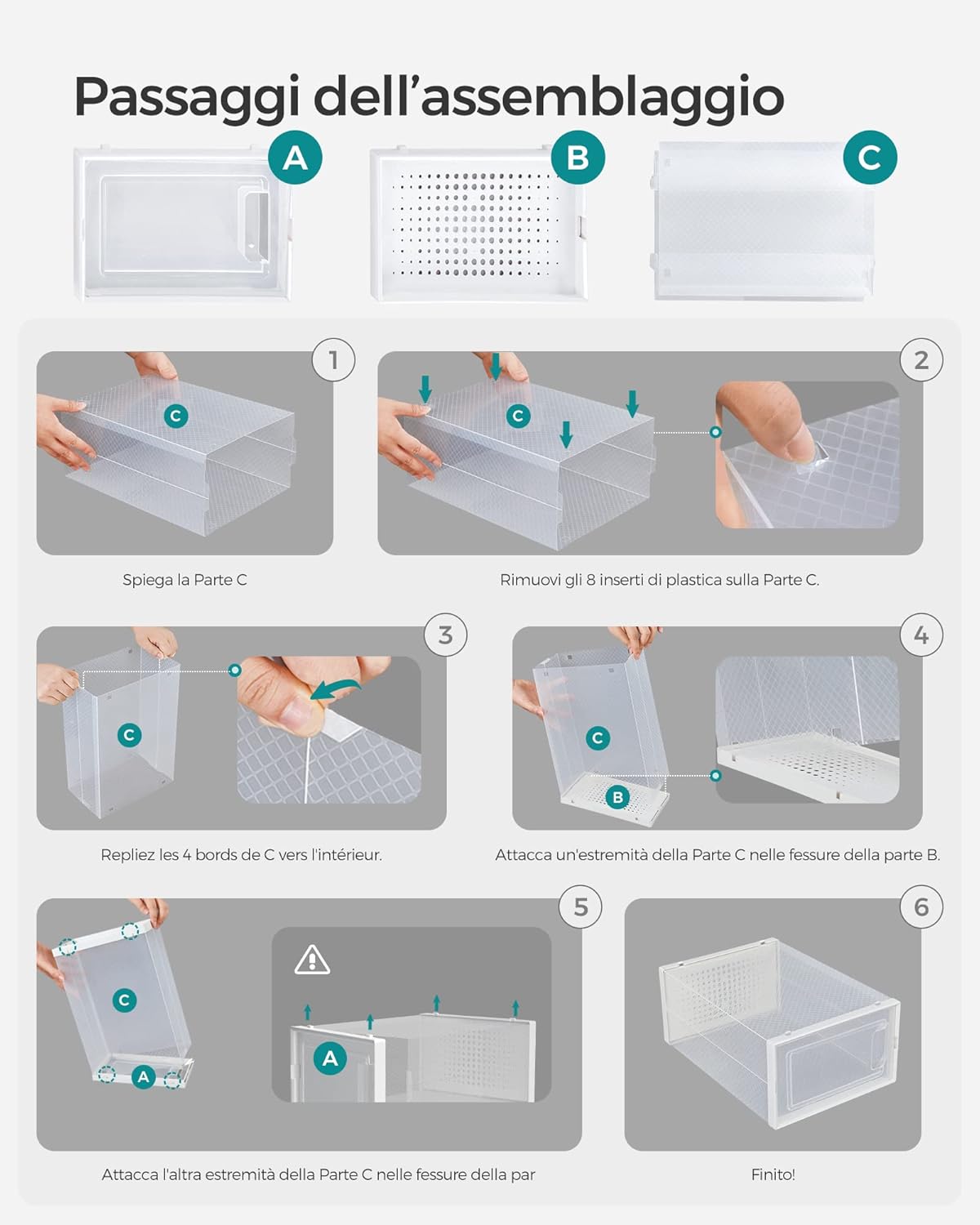 Passaggi dell'assemblaggio

A

B

C

1

C

Spiega la Parte C

2

C

Rimuovi gli 8 inserti di plastica sulla Parte C.

3

C

Repliez les 4 bords de C vers l'intérieur.

4

C

B

Attacca un'estremità della Parte C nelle fessure della parte B.

5

C

A

A

Attacca l'altra estremità della Parte C nelle fessure della par

6

Finito!