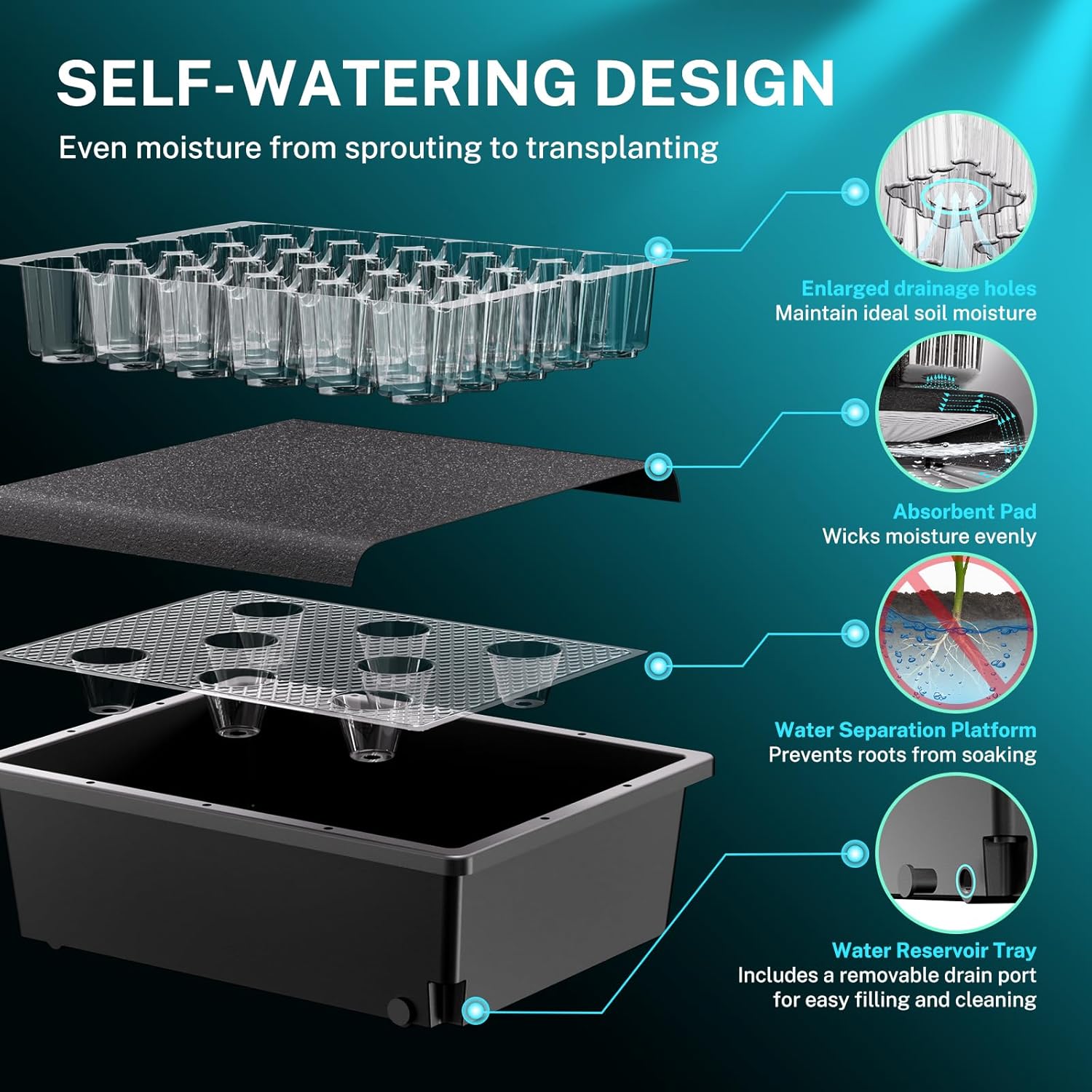 SELF-WATERING DESIGN

Even moisture from sprouting to transplanting

Enlarged drainage holes
Maintain ideal soil moisture

Absorbent Pad
Wicks moisture evenly

Water Separation Platform
Prevents roots from soaking

Water Reservoir Tray
Includes a removable drain port for easy filling and cleaning