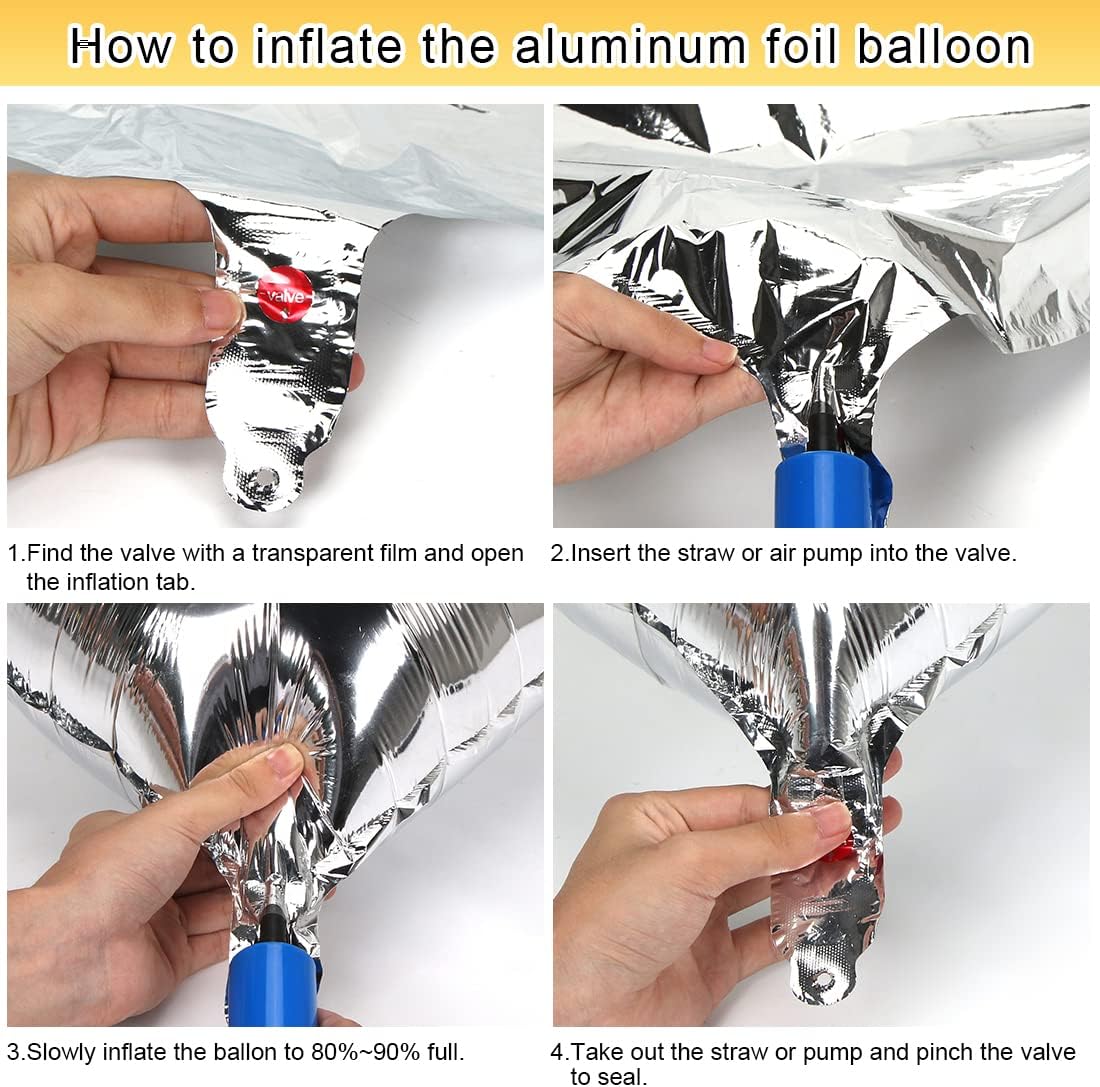 How to inflate the aluminum foil balloon

valve

1.Find the valve with a transparent film and open the inflation tab.

2.Insert the straw or air pump into the valve.

3.Slowly inflate the ballon to 80%~90% full.

4.Take out the straw or pump and pinch the valve to seal.