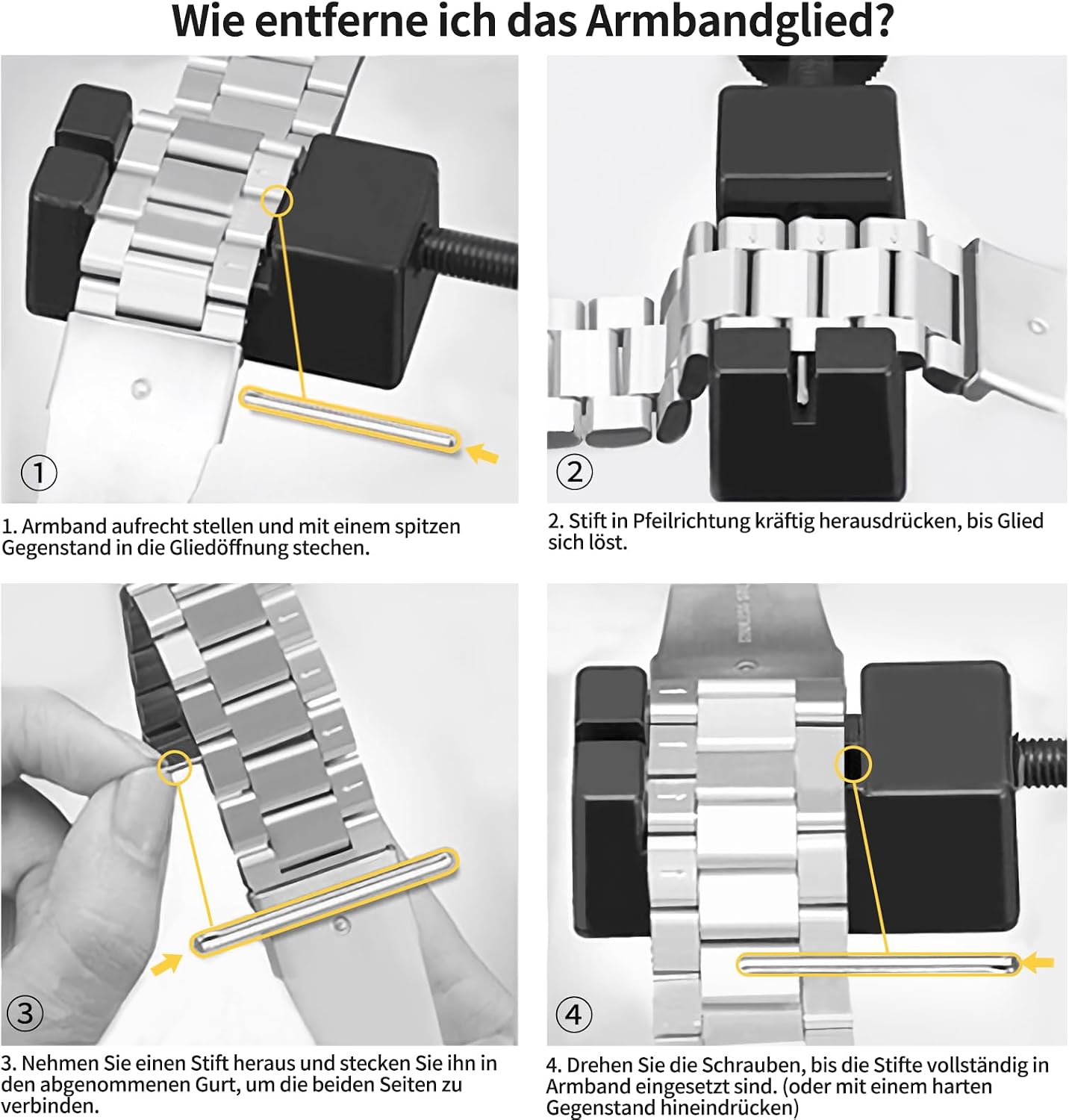 Wie entferne ich das Armbandglied?

①

1. Armband aufrecht stellen und mit einem spitzen Gegenstand in die Gliedöffnung stechen.

②

2. Stift in Pfeilrichtung kräftig herausdrücken, bis Glied sich löst.

③

3. Nehmen Sie einen Stift heraus und stecken Sie ihn in den abgenommenen Gurt, um die beiden Seiten zu verbinden.

④

4. Drehen Sie die Schrauben, bis die Stifte vollständig in Armband eingesetzt sind. (oder mit einem harten Gegenstand hineindrücken)