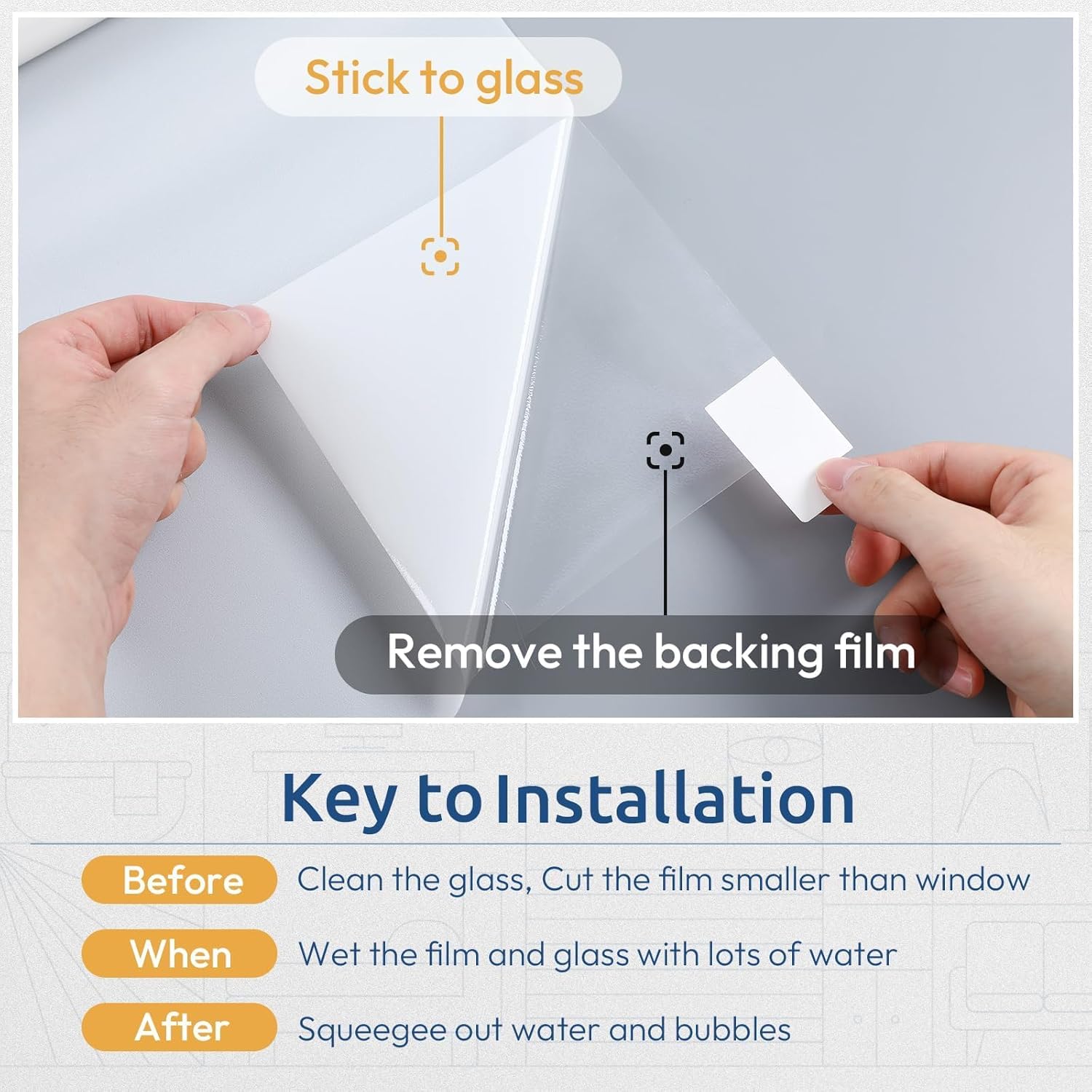 Stick to glass

Remove the backing film

Key to Installation

Before Clean the glass, Cut the film smaller than window

When Wet the film and glass with lots of water

After Squeegee out water and bubbles