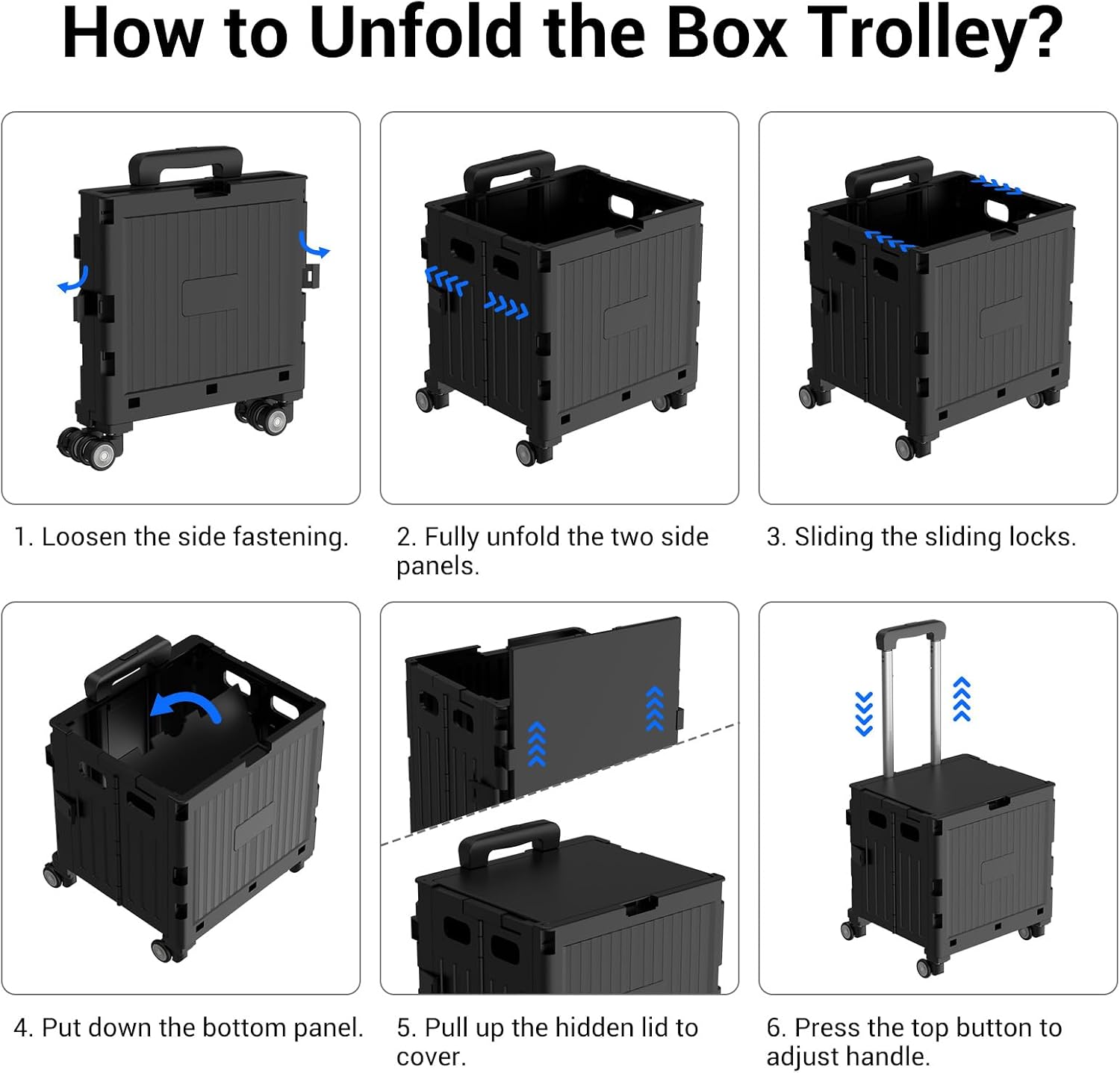 How to Unfold the Box Trolley?

1. Loosen the side fastening.

2. Fully unfold the two side panels.

3. Sliding the sliding locks.

4. Put down the bottom panel.

5. Pull up the hidden lid to cover.

6. Press the top button to adjust handle.