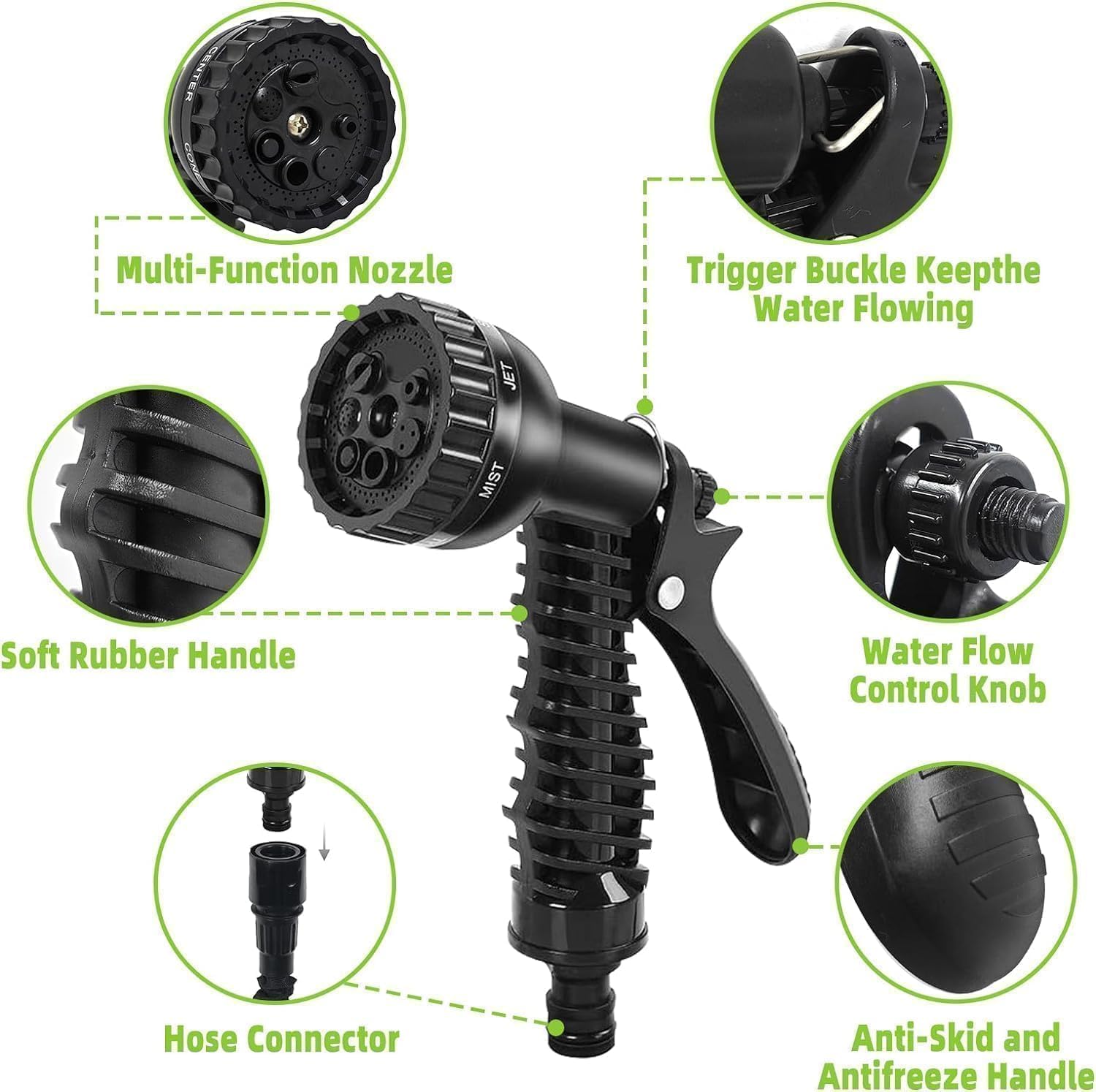 CENTER
CONE

Multi-Function Nozzle

Trigger Buckle Keepthe Water Flowing

JET
MIST

Soft Rubber Handle

Water Flow Control Knob

Hose Connector

Anti-Skid and Antifreeze Handle