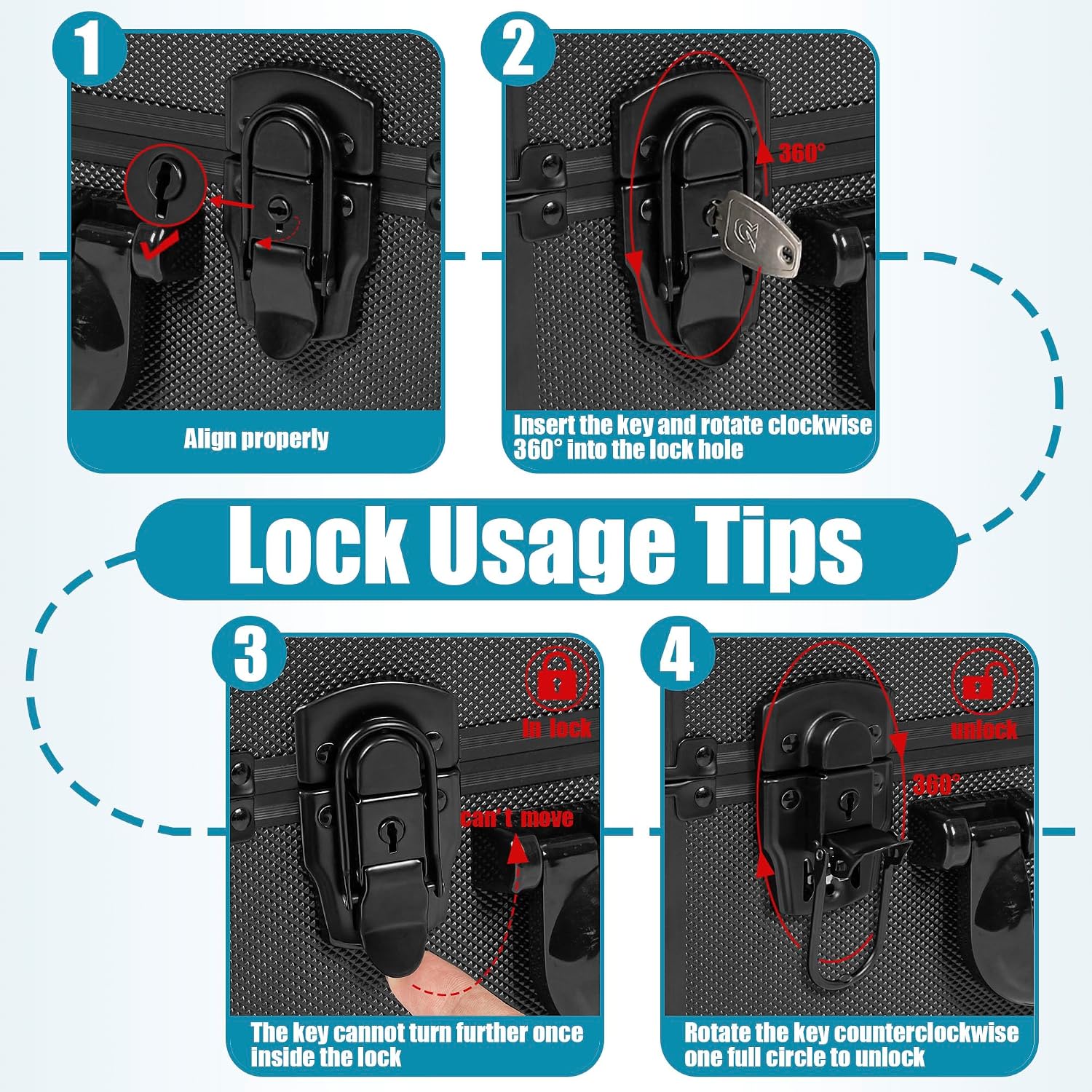 1

Align properly

2

360°

Insert the key and rotate clockwise 360° into the lock hole

Lock Usage Tips

3

In lock

can't move

The key cannot turn further once inside the lock

4

unlock

360°

Rotate the key counterclockwise one full circle to unlock