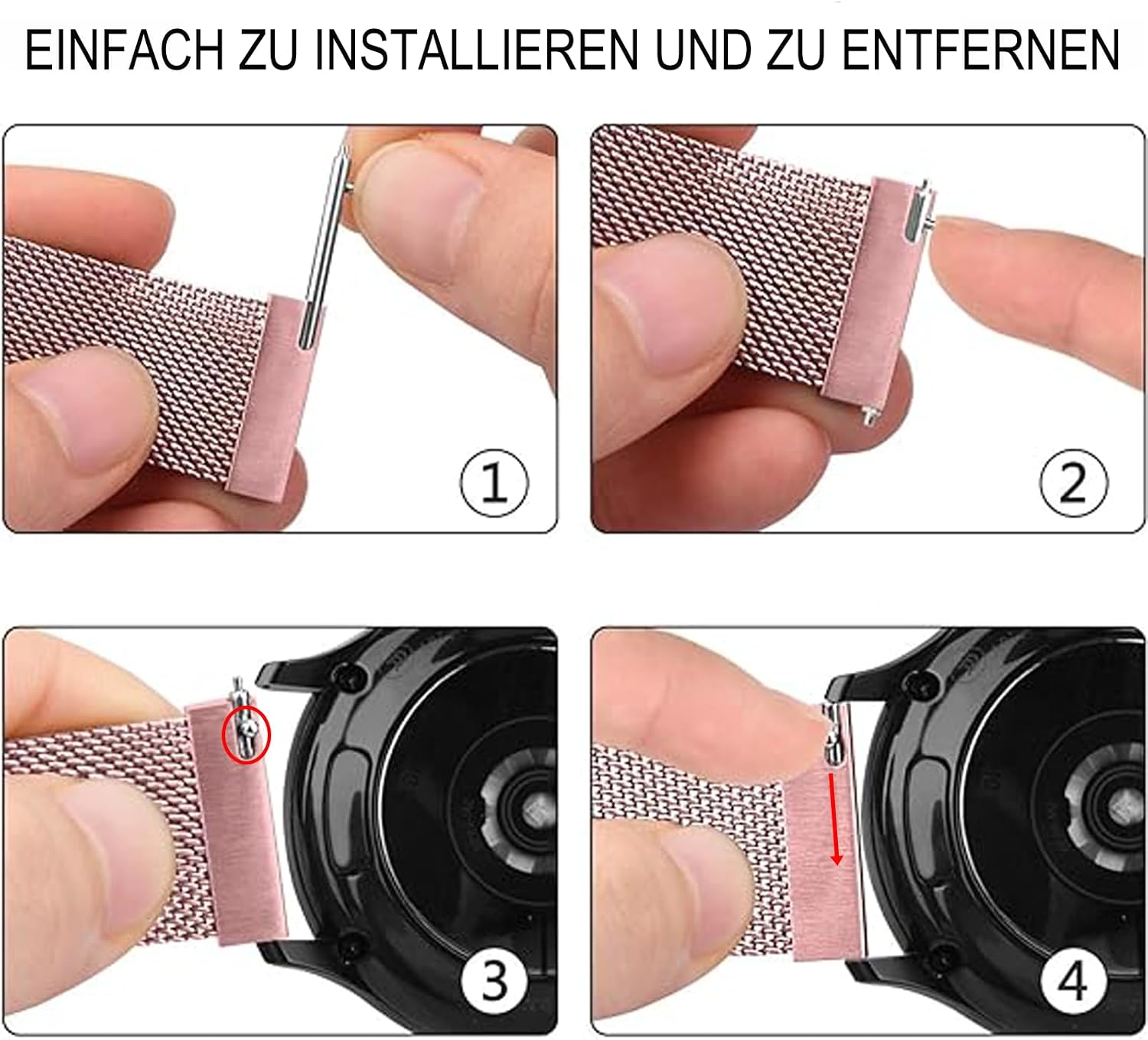 EINFACH ZU INSTALLIEREN UND ZU ENTFERNEN

1

2

3

4