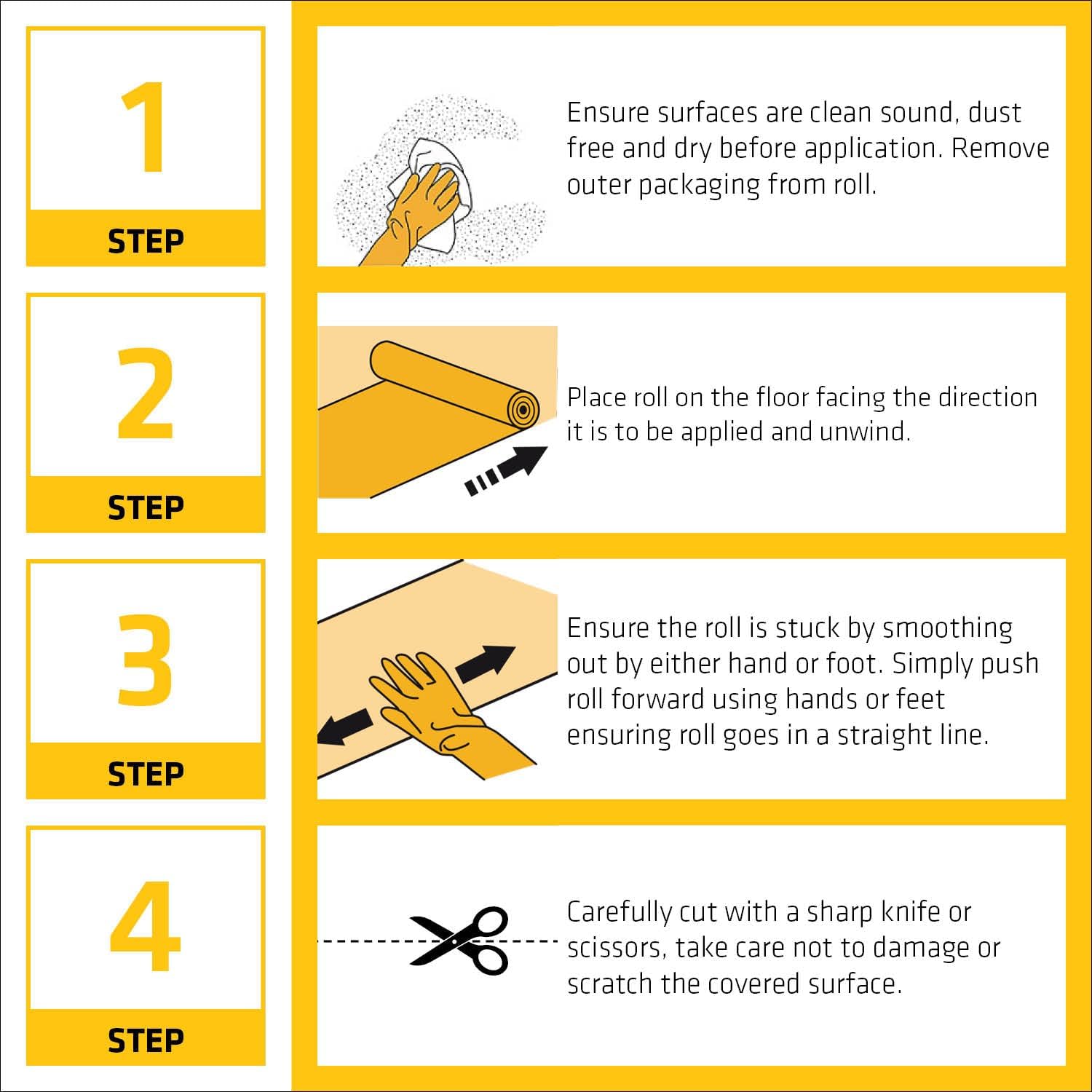 1
STEP

Ensure surfaces are clean sound, dust free and dry before application. Remove outer packaging from roll.

2
STEP

Place roll on the floor facing the direction it is to be applied and unwind.

3
STEP

Ensure the roll is stuck by smoothing out by either hand or foot. Simply push roll forward using hands or feet ensuring roll goes in a straight line.

4
STEP

Carefully cut with a sharp knife or scissors, take care not to damage or scratch the covered surface.