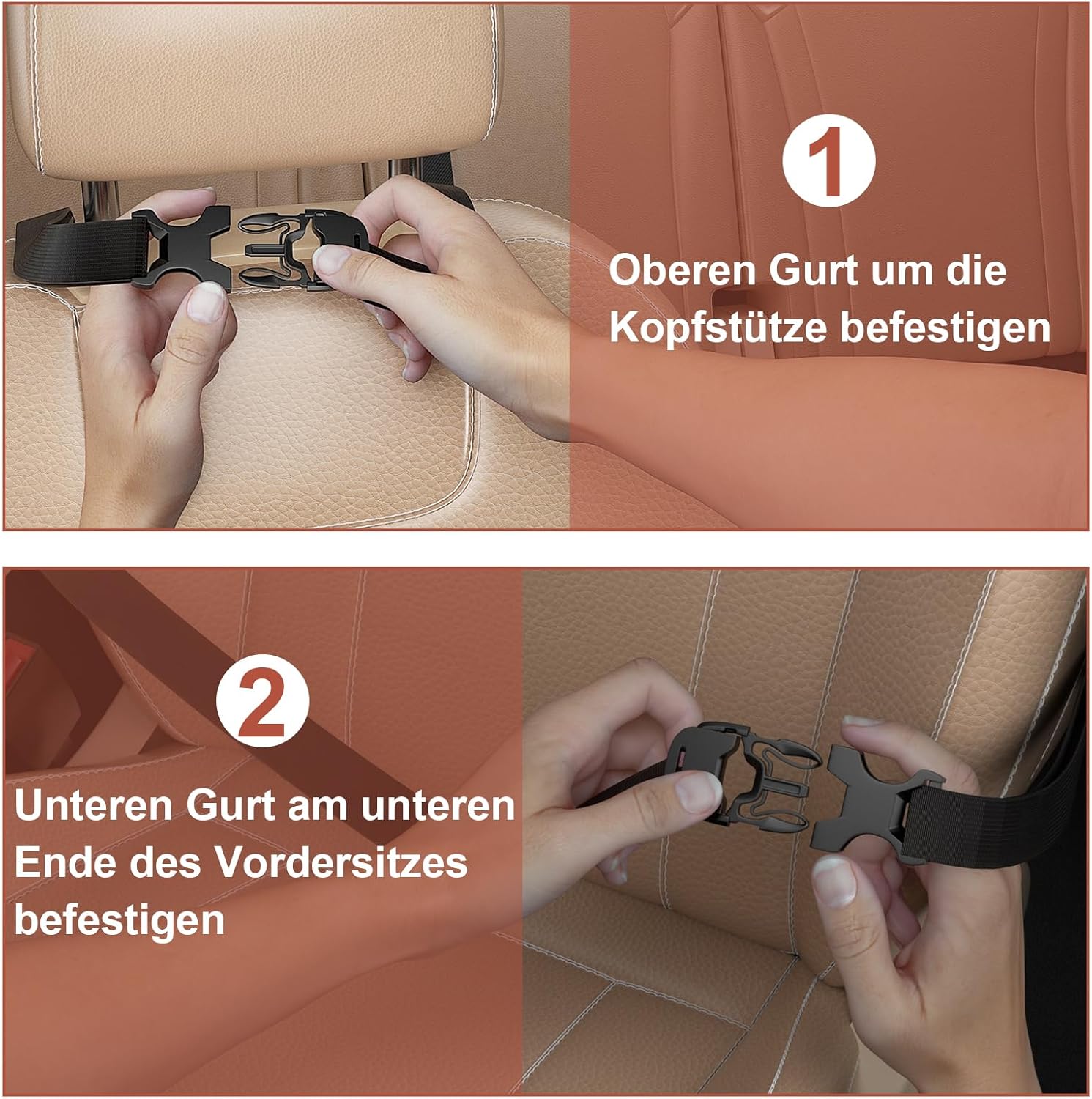 1

Oberen Gurt um die Kopfstütze befestigen

2

Unteren Gurt am unteren Ende des Vordersitzes befestigen