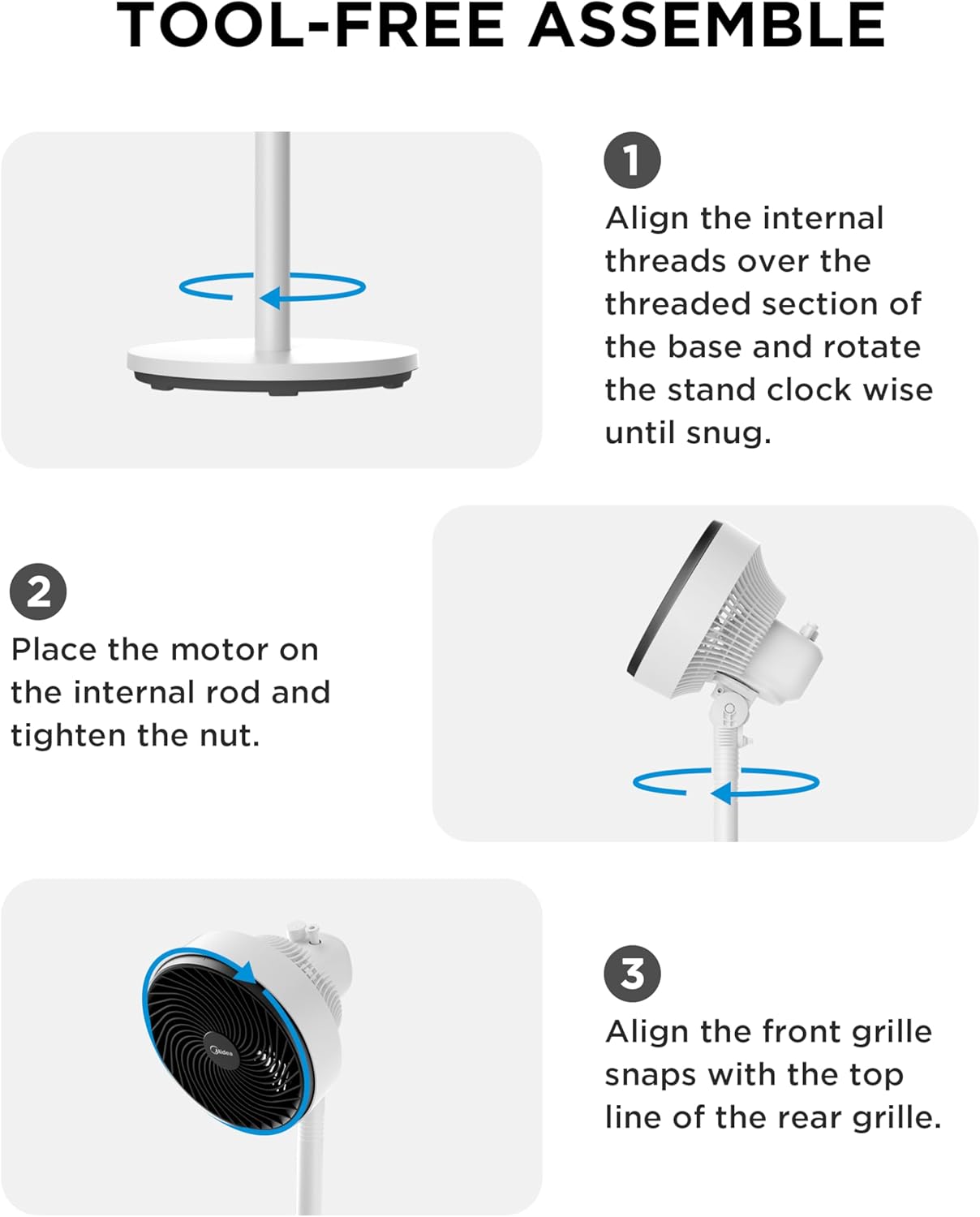 TOOL-FREE ASSEMBLE

1

Align the internal threads over the threaded section of the base and rotate the stand clock wise until snug.

2

Place the motor on the internal rod and tighten the nut.

Midea

3

Align the front grille snaps with the top line of the rear grille.