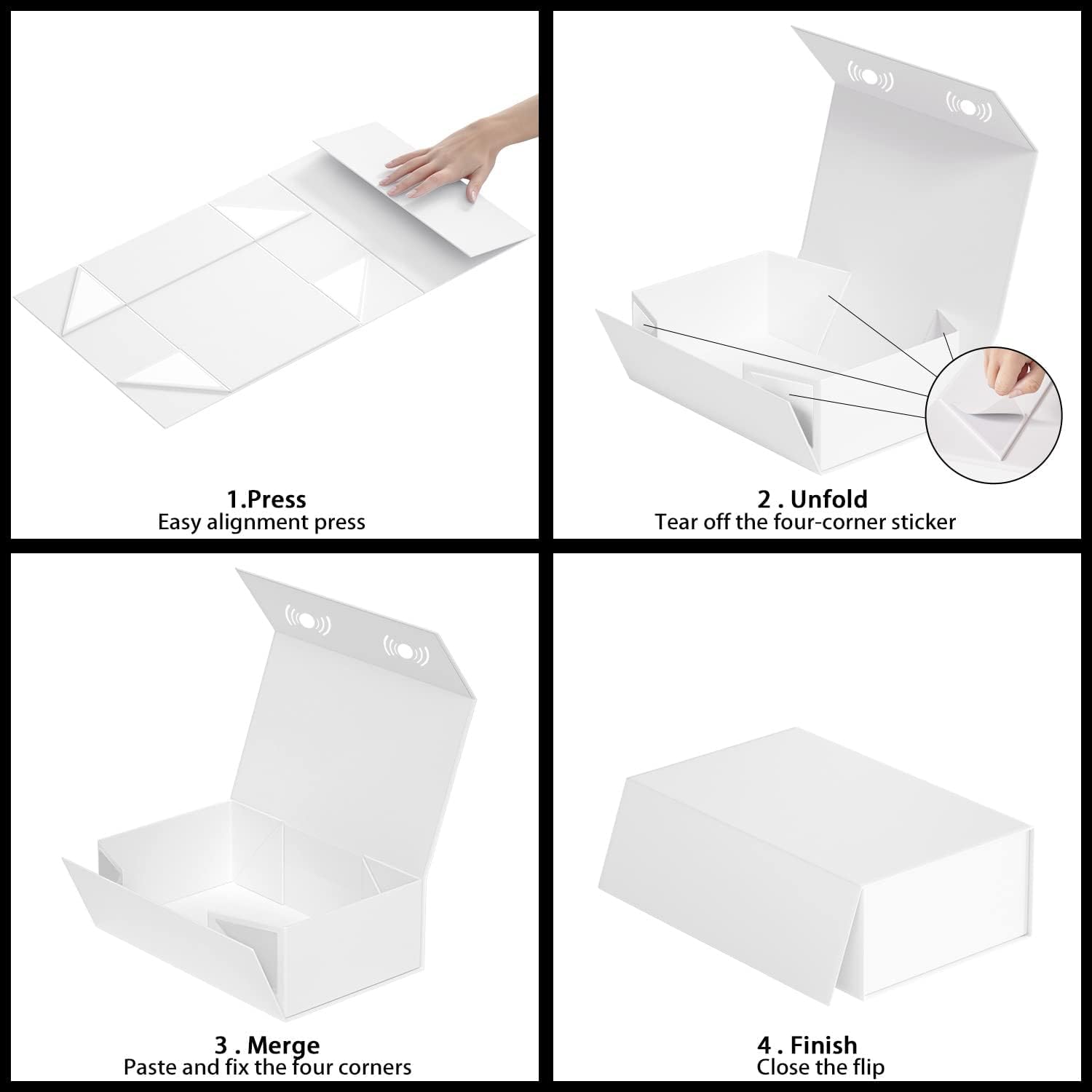 1.Press
Easy alignment press

2 . Unfold
Tear off the four-corner sticker

3 . Merge
Paste and fix the four corners

4 . Finish
Close the flip