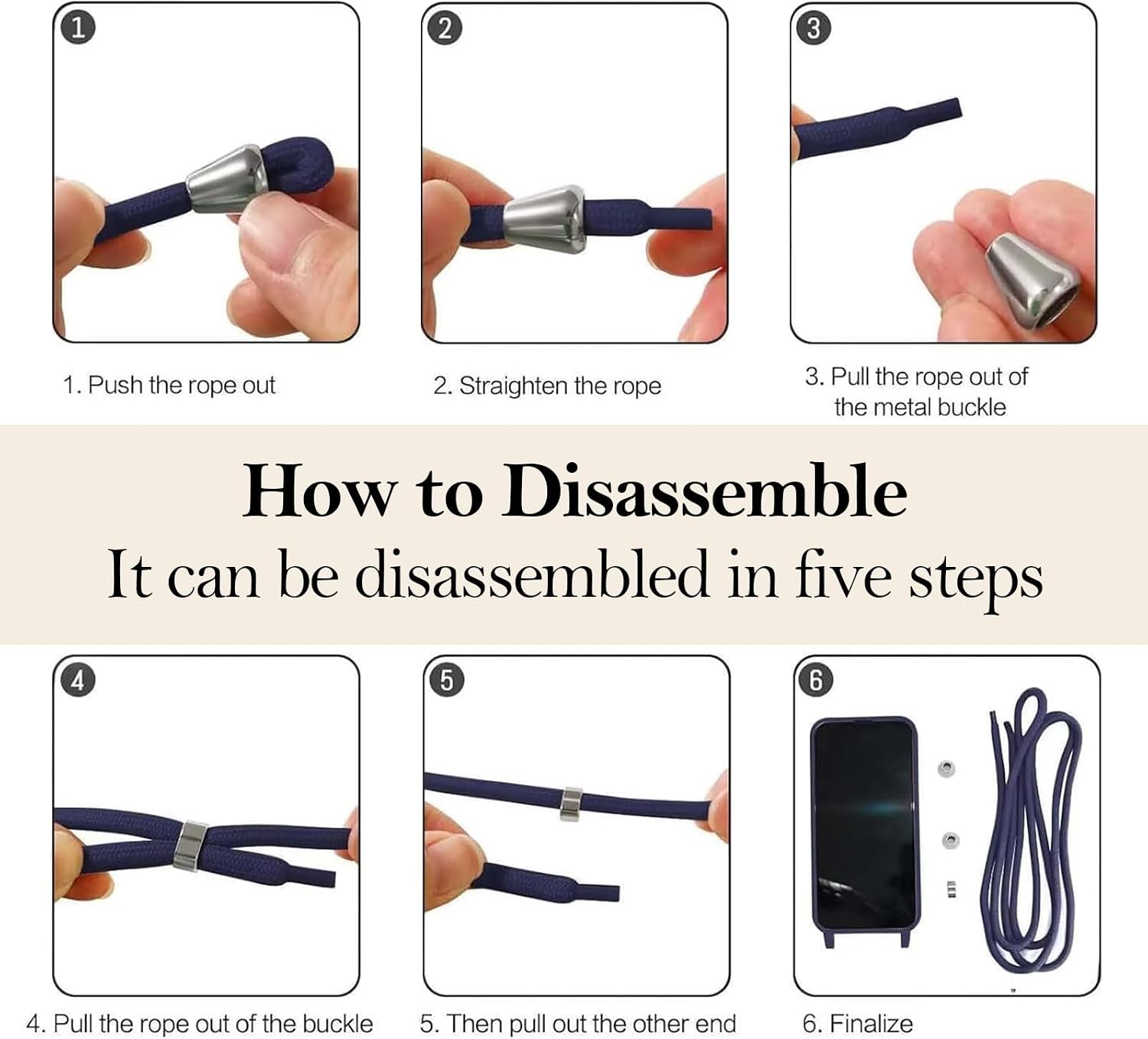 1

2

3

1. Push the rope out

2. Straighten the rope

3. Pull the rope out of the metal buckle

How to Disassemble

It can be disassembled in five steps

4

5

6

4. Pull the rope out of the buckle

5. Then pull out the other end

6. Finalize